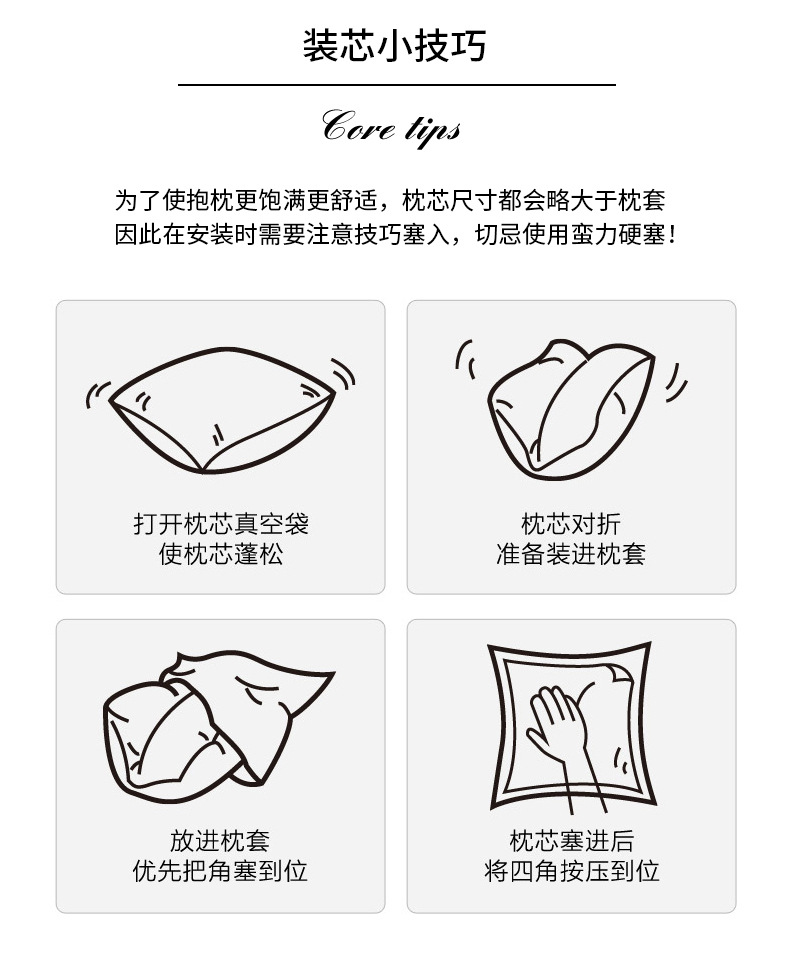 装芯小技巧

Core tips

为了使抱枕更饱满更舒适，枕芯尺寸都会略大于枕套
因此在安装时需要注意技巧塞入，切忌使用蛮力硬塞！

打开枕芯真空袋
使枕芯蓬松

枕芯对折
准备装进枕套

放进枕套
优先把角塞到位

枕芯塞进后
将四角按压到位