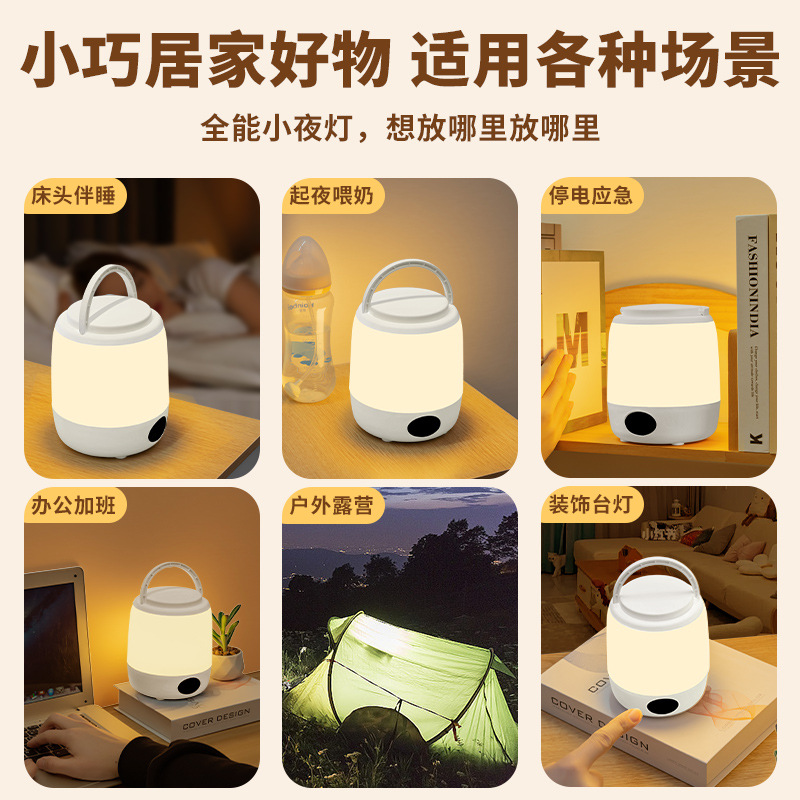 小巧居家好物 适用各种场景

全能小夜灯，想放哪里放哪里

床头伴睡

起夜喂奶

停电应急

FASHIONINDIA

办公加班

COVER DESIGN

户外露营

装饰台灯

COVER DESIGN