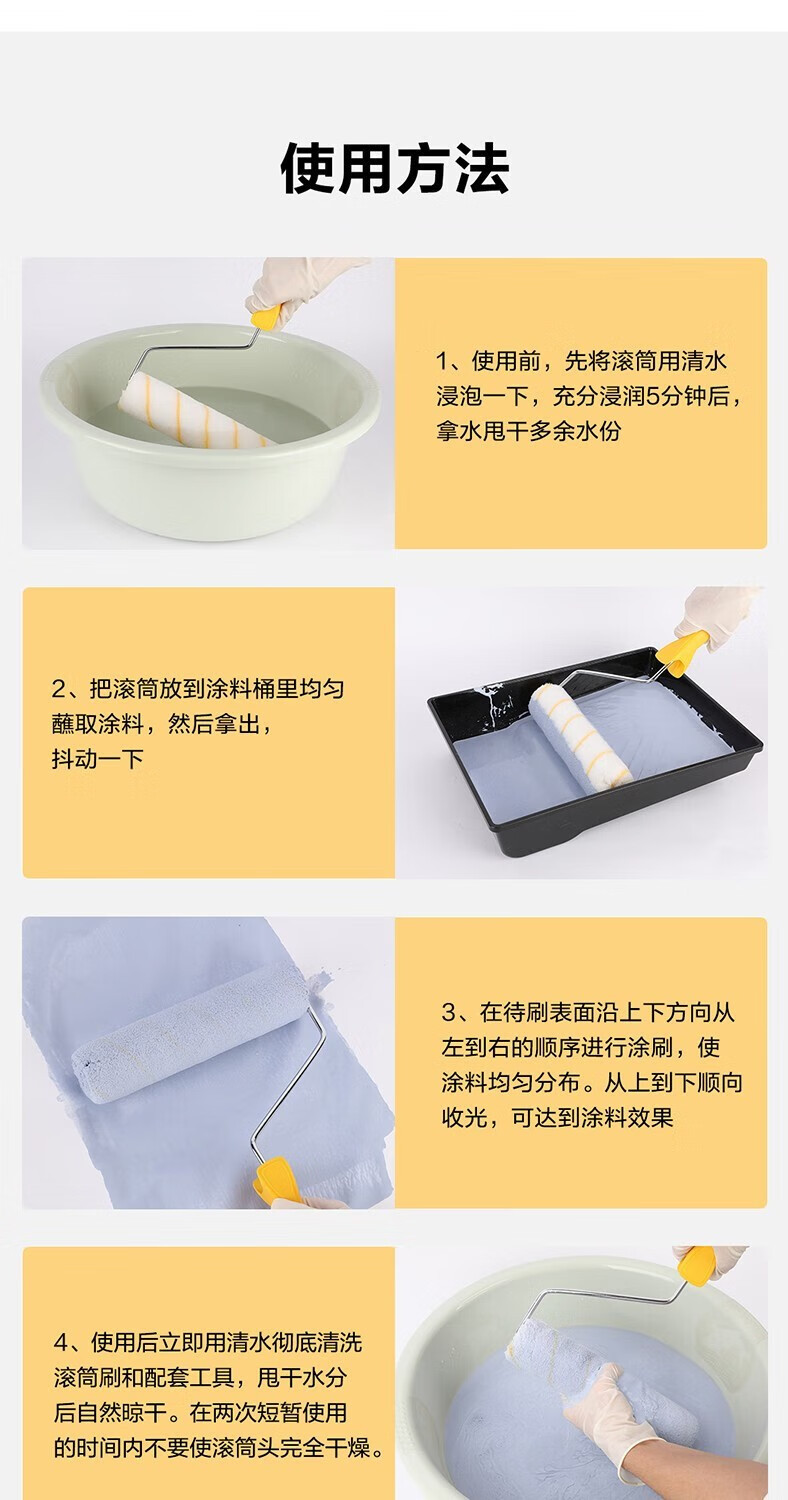 使用方法

1、使用前，先将滚筒用清水浸泡一下，充分浸润5分钟后，拿水甩干多余水份

2、把滚筒放到涂料桶里均匀蘸取涂料，然后拿出，抖动一下

3、在待刷表面沿上下方向从左到右的顺序进行涂刷，使涂料均匀分布。从上到下顺向收光，可达到涂料效果

4、使用后立即用清水彻底清洗滚筒刷和配套工具，甩干水分后自然晾干。在两次短暂使用的时间内不要使滚筒头完全干燥。