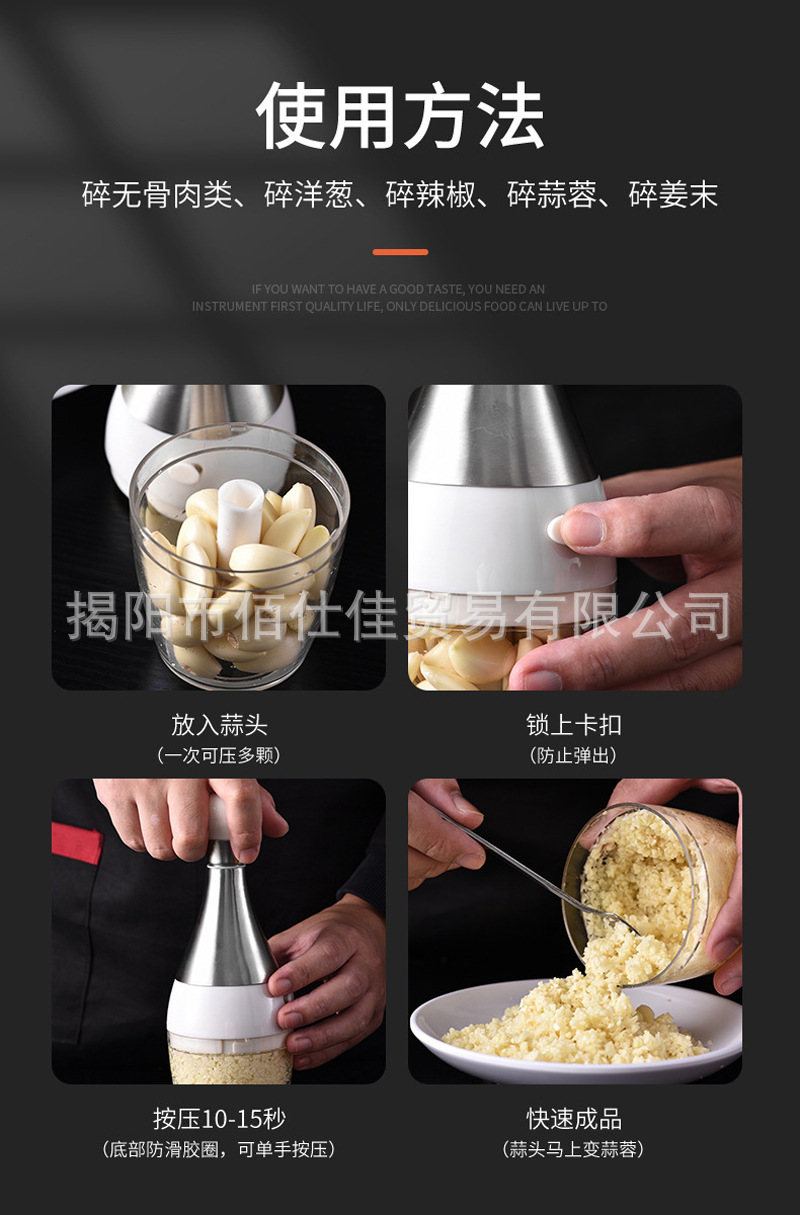 使用方法

碎无骨肉类、碎洋葱、碎辣椒、碎蒜蓉、碎姜末

IF YOU WANT TO HAVE A GOOD TASTE, YOU NEED AN INSTRUMENT FIRST QUALITY LIFE, ONLY DELICIOUS FOOD CAN LIVE UP TO

揭阳市佰仕佳贸易有限公司

放入蒜头
（一次可压多颗）

锁上卡扣
（防止弹出）

按压10-15秒
（底部防滑胶圈，可单手按压）

快速成品
（蒜头马上变蒜蓉）