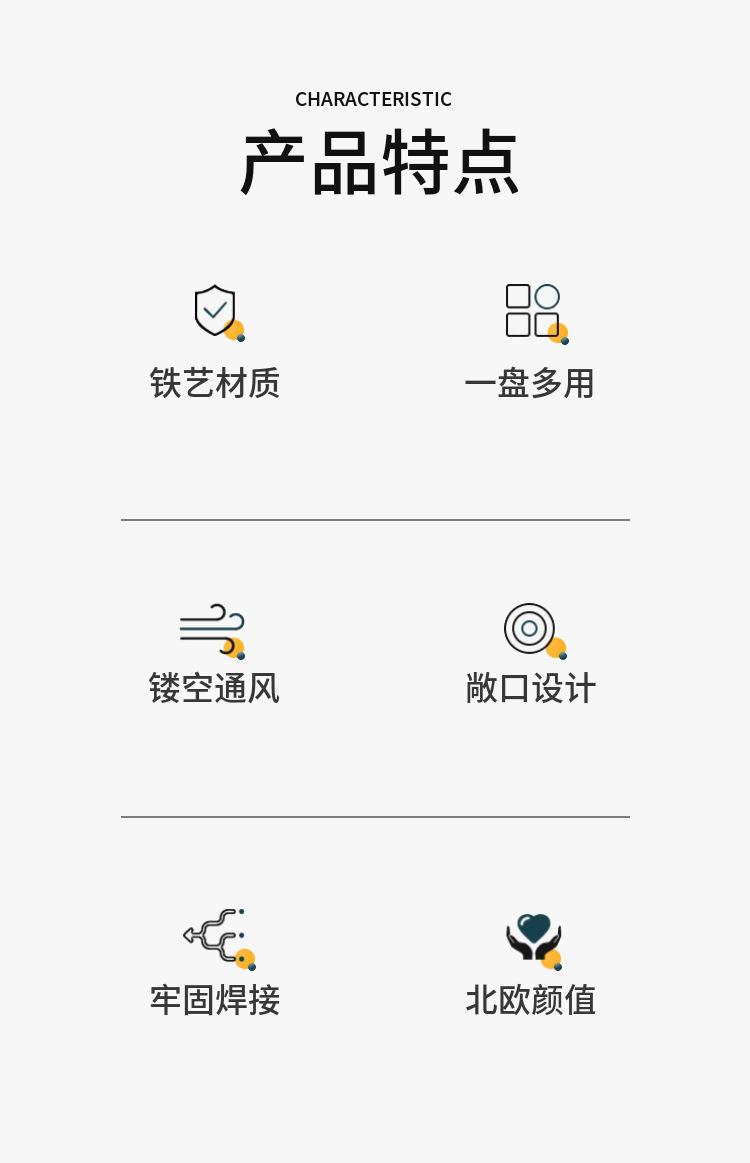 CHARACTERISTIC
产品特点

铁艺材质

一盘多用

镂空通风

敞口设计

牢固焊接

北欧颜值