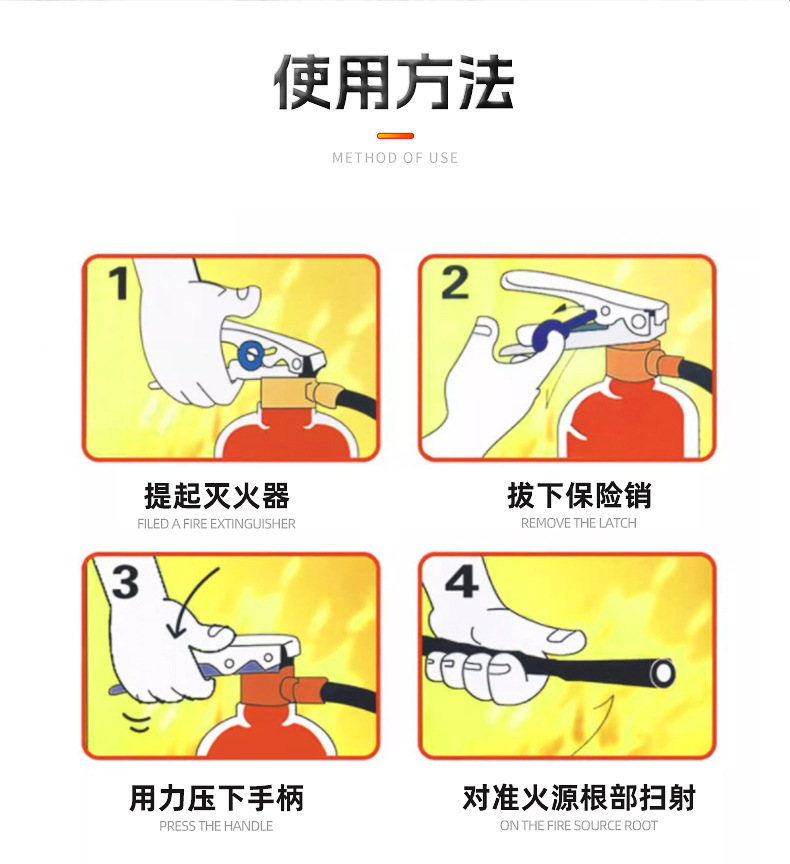 使用方法

METHOD OF USE

1

提起灭火器

FILED A FIRE EXTINGUISHER

2

拔下保险销

REMOVE THE LATCH

3

用力压下手柄

PRESS THE HANDLE

4

对准火源根部扫射

ON THE FIRE SOURCE ROOT