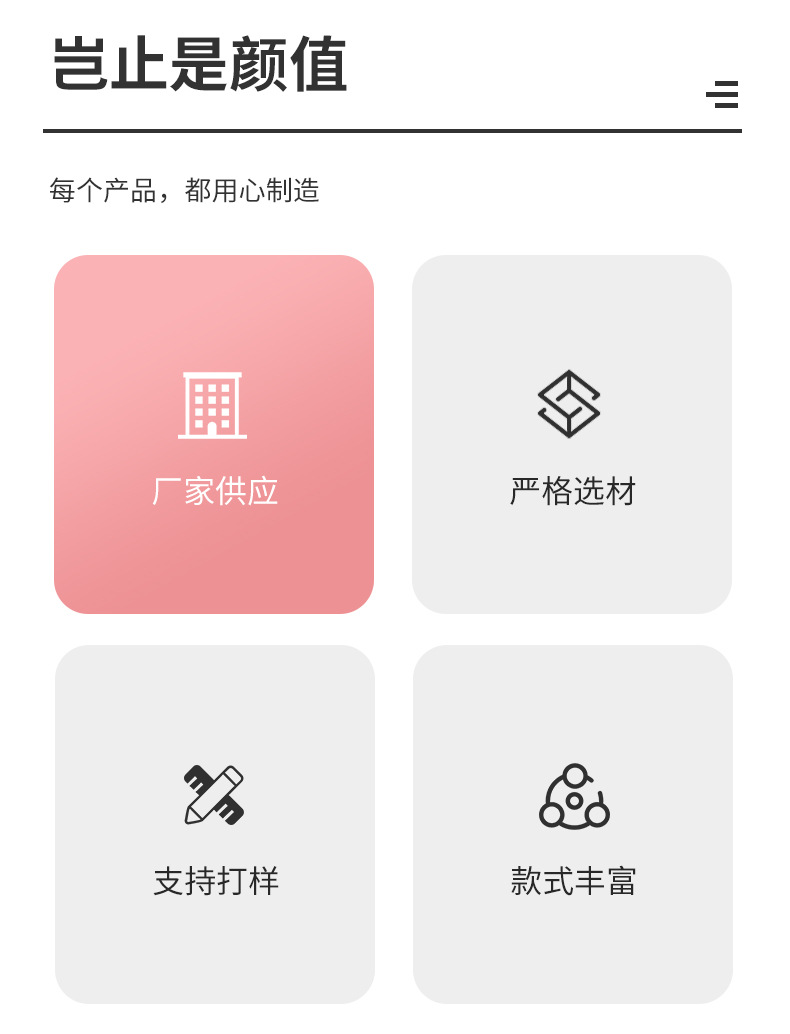 岂止是颜值

每个产品，都用心制造

厂家供应

严格选材

支持打样

款式丰富