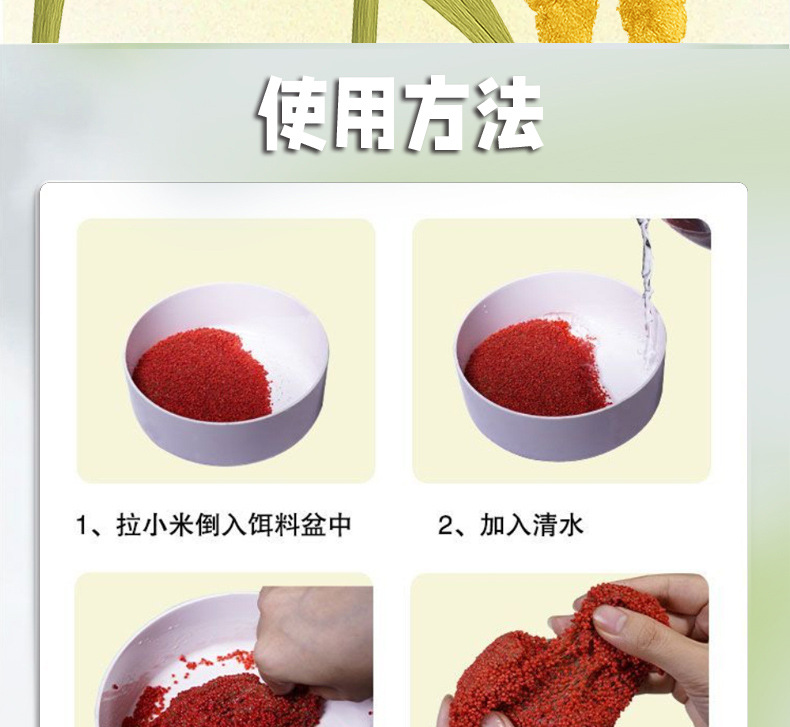 使用方法

1、拉小米倒入饵料盆中

2、加入清水