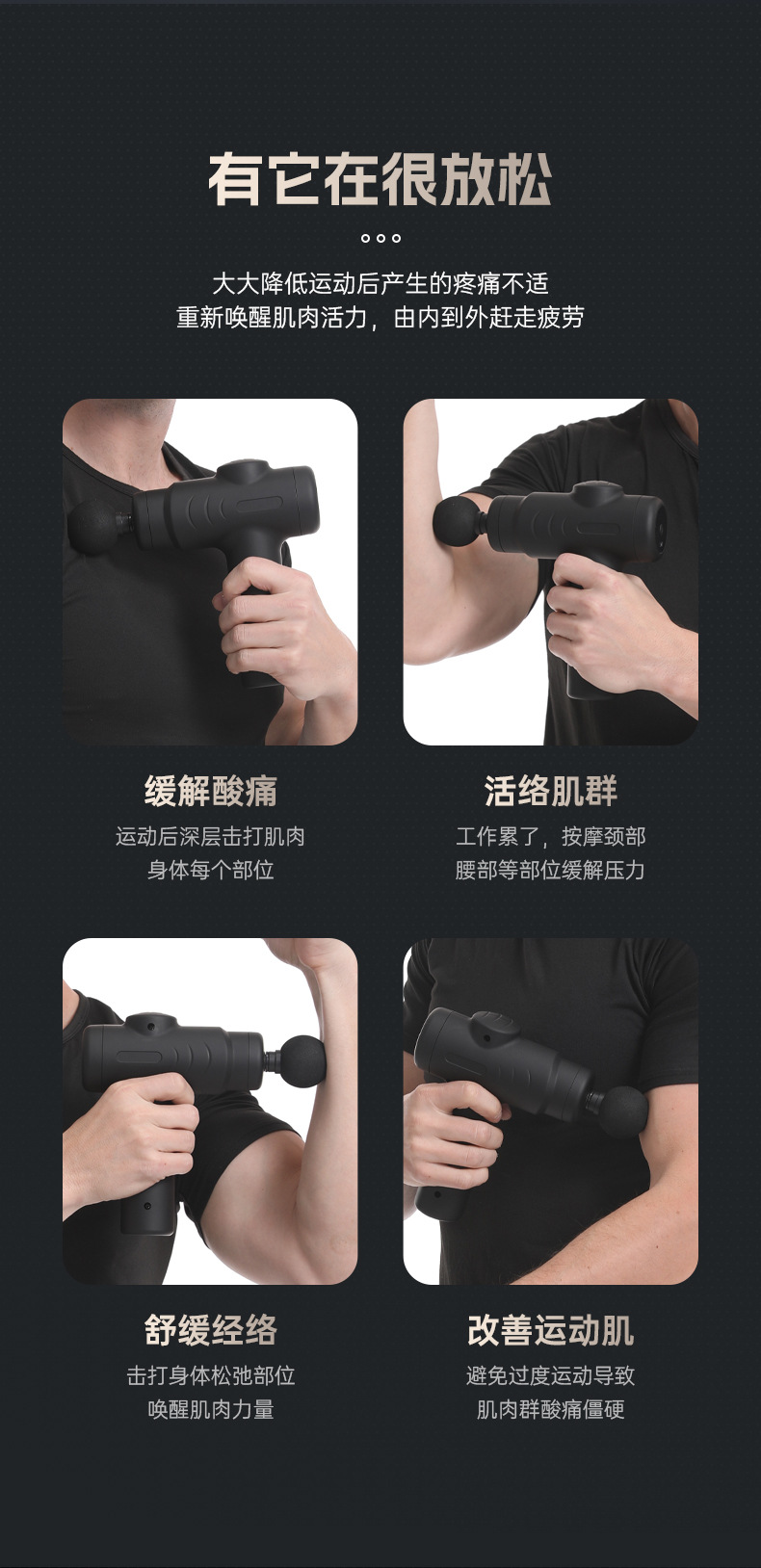 有它在很放松

大大降低运动后产生的疼痛不适
重新唤醒肌肉活力，由内到外赶走疲劳

缓解酸痛
运动后深层击打肌肉
身体每个部位

活络肌群
工作累了，按摩颈部
腰部等部位缓解压力

舒缓经络
击打身体松弛部位
唤醒肌肉力量

改善运动肌
避免过度运动导致
肌肉群酸痛僵硬