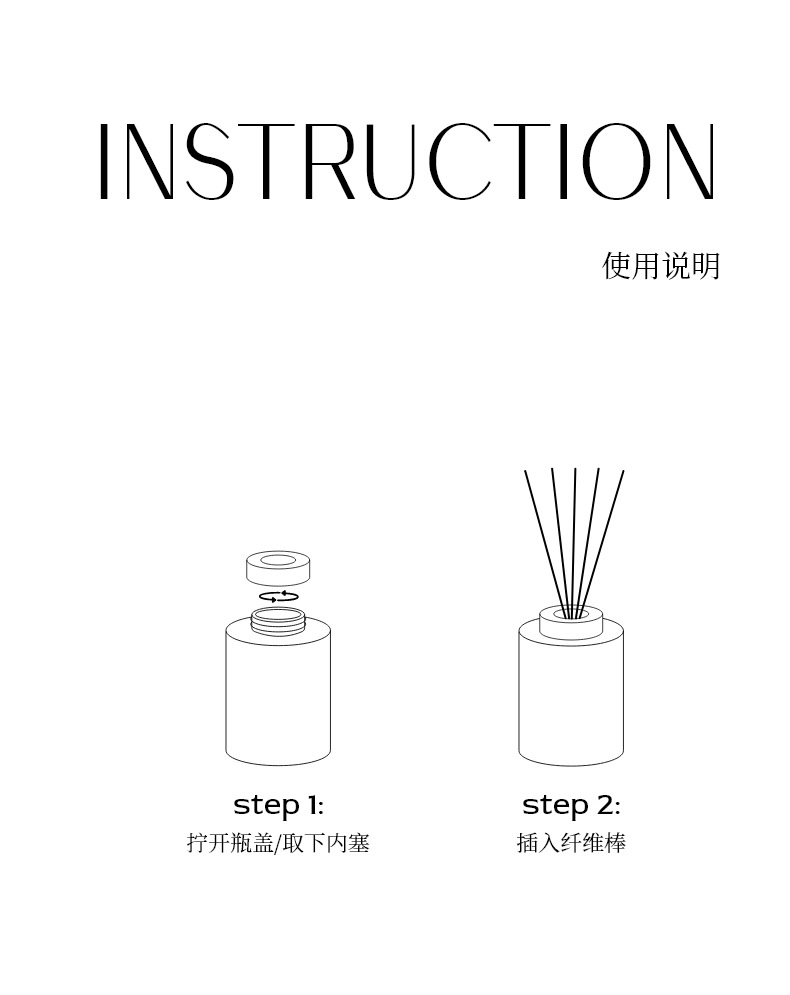 INSTRUCTION

使用说明

step 1:
拧开瓶盖/取下内塞

step 2:
插入纤维棒