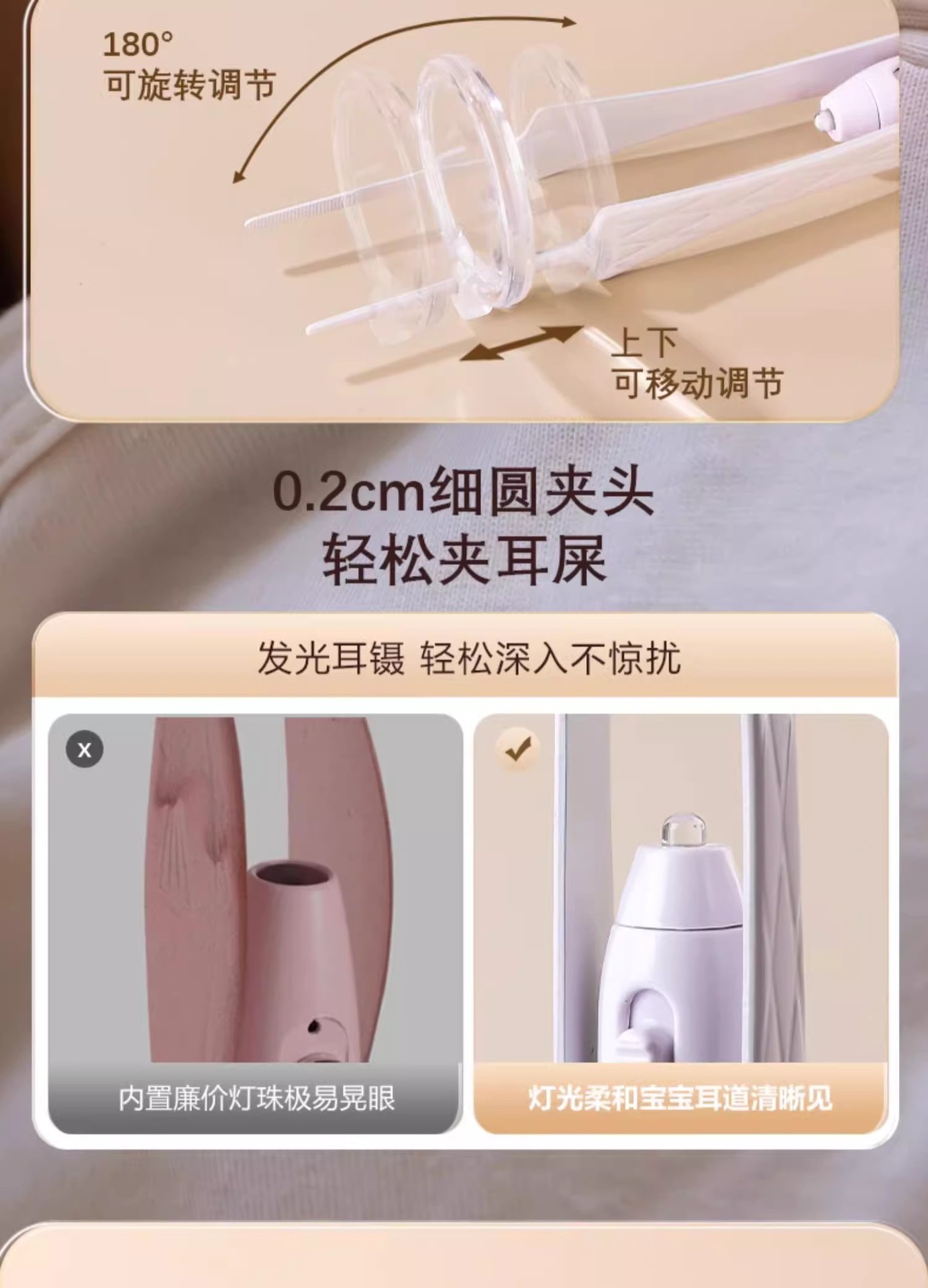 180°
可旋转调节

上下
可移动调节

0.2cm细圆夹头
轻松夹耳屎

发光耳镊 轻松深入不惊扰

x

内置廉价灯珠极易晃眼

灯光柔和宝宝耳道清晰见