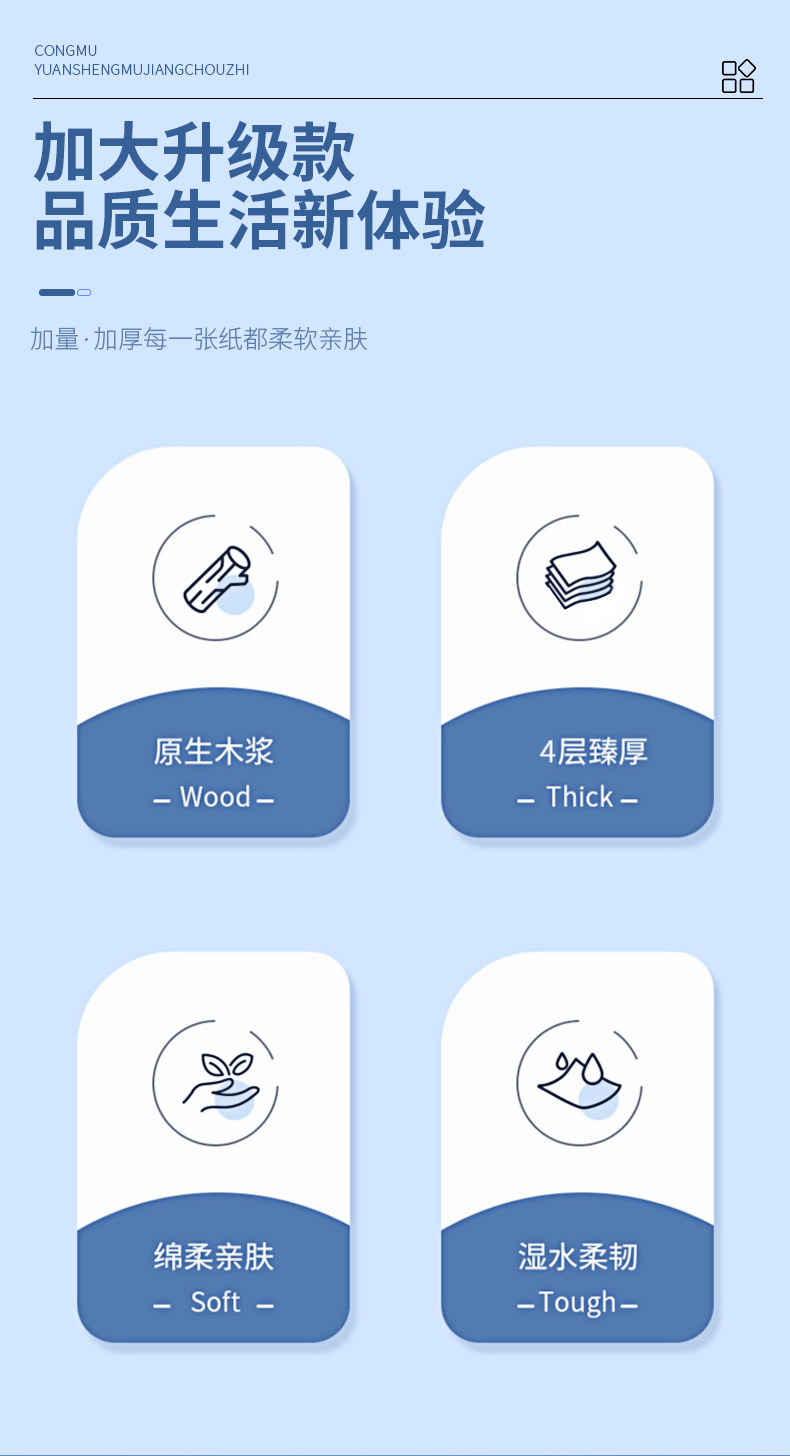 CONGMU
YUANSHENGMUJIANGCHOUZHI

加大升级款
品质生活新体验

加量·加厚每一张纸都柔软亲肤

原生木浆
- Wood -

4层臻厚
- Thick -

绵柔亲肤
- Soft -

湿水柔韧
- Tough -