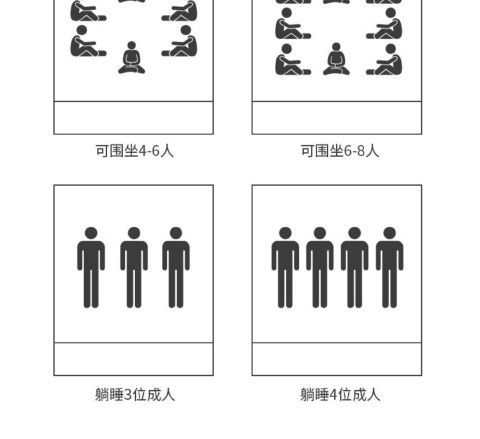 可围坐4-6人

可围坐6-8人

躺睡3位成人

躺睡4位成人