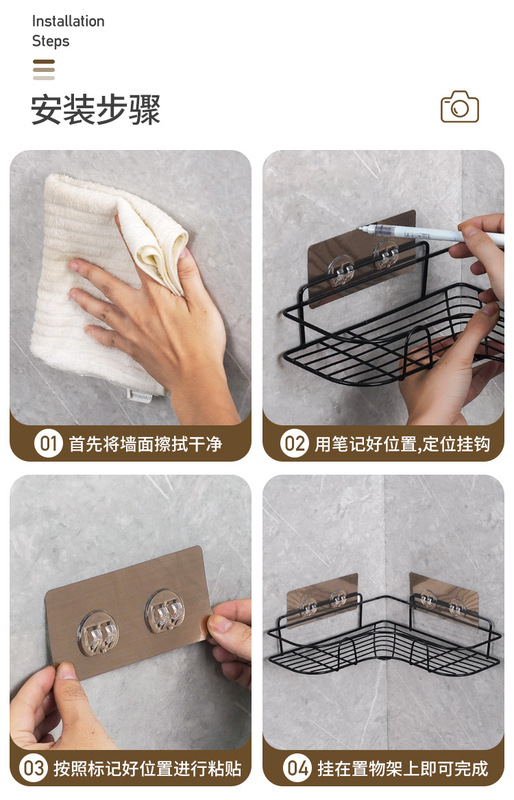 Installation Steps

安装步骤

01 首先将墙面擦拭干净

02 用笔记好位置,定位挂钩

03 按照标记好位置进行粘贴

04 挂在置物架上即可完成