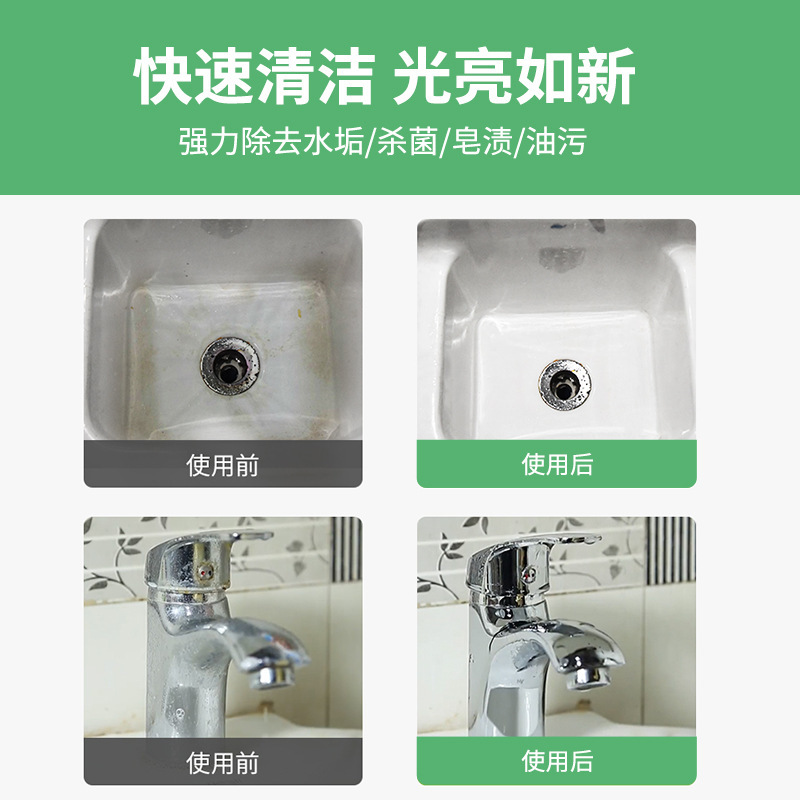 快速清洁 光亮如新

强力除去水垢/杀菌/皂渍/油污

使用前

使用后

使用前

使用后