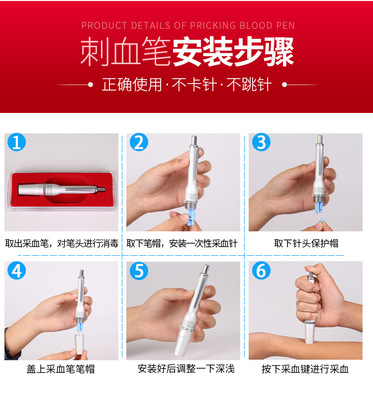 PRODUCT DETAILS OF PRICKING BLOOD PEN

刺血笔安装步骤

正确使用·不卡针·不跳针

1
取出采血笔，对笔头进行消毒

2
取下笔帽，安装一次性采血针

3
取下针头保护帽

4
盖上采血笔笔帽

5
安装好后调整一下深浅

6
按下采血键进行采血