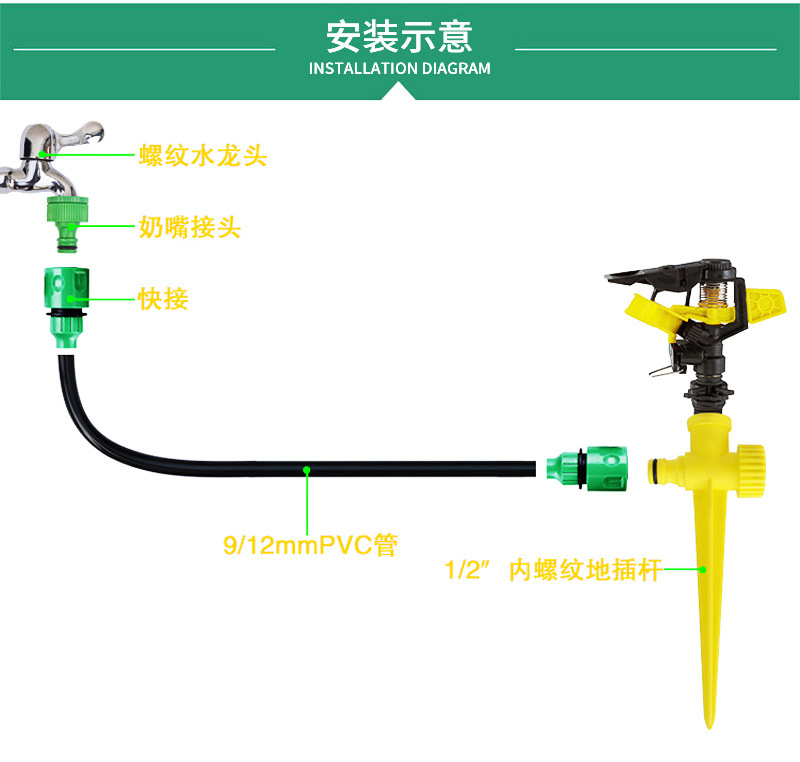 安装示意
INSTALLATION DIAGRAM

螺纹水龙头

奶嘴接头

快接

9/12mmPVC管

1/2″ 内螺纹地插杆