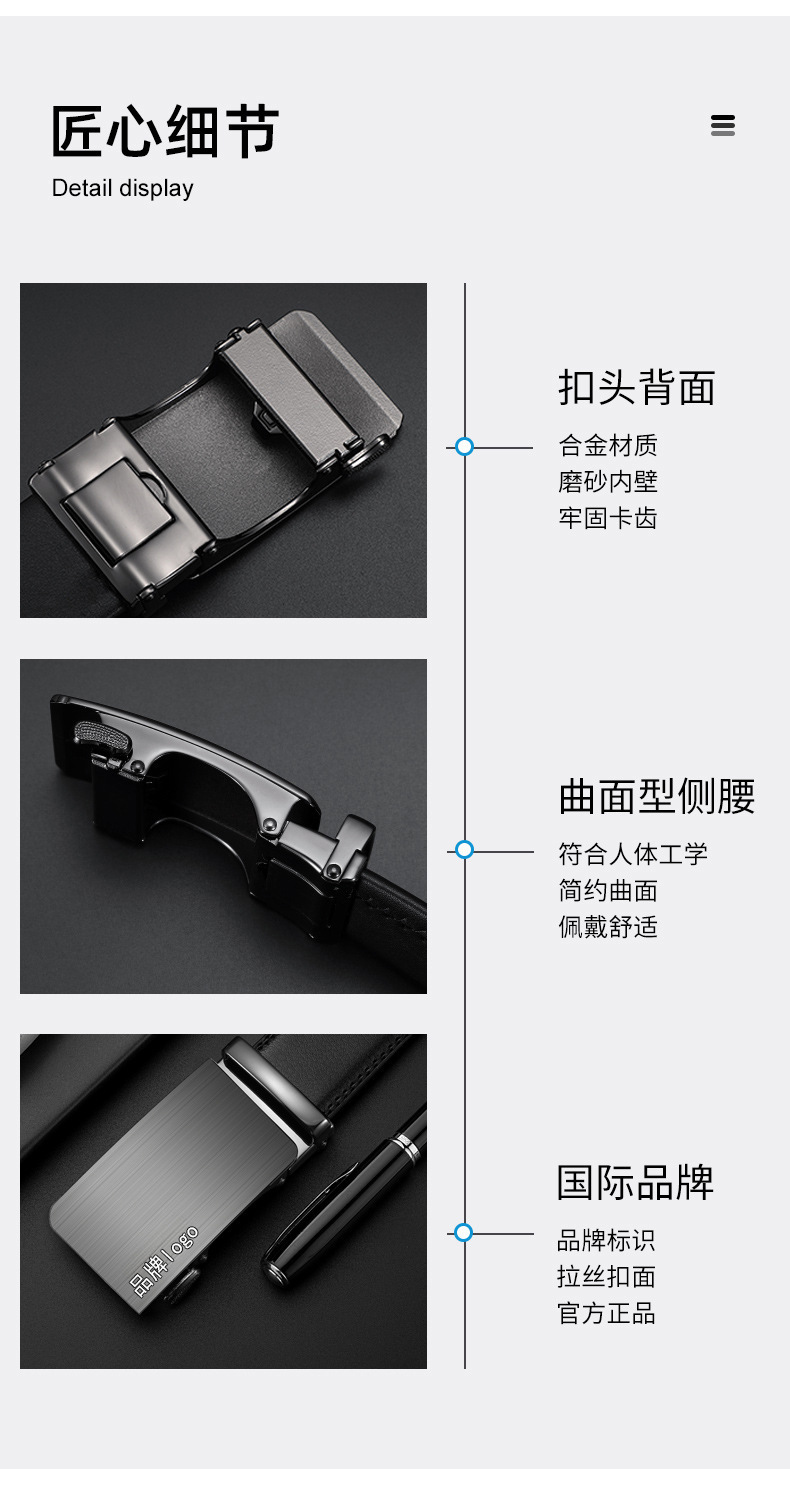 匠心细节
Detail display

扣头背面
合金材质
磨砂内壁
牢固卡齿

曲面型侧腰
符合人体工学
简约曲面
佩戴舒适

品牌logo

国际品牌
品牌标识
拉丝扣面
官方正品