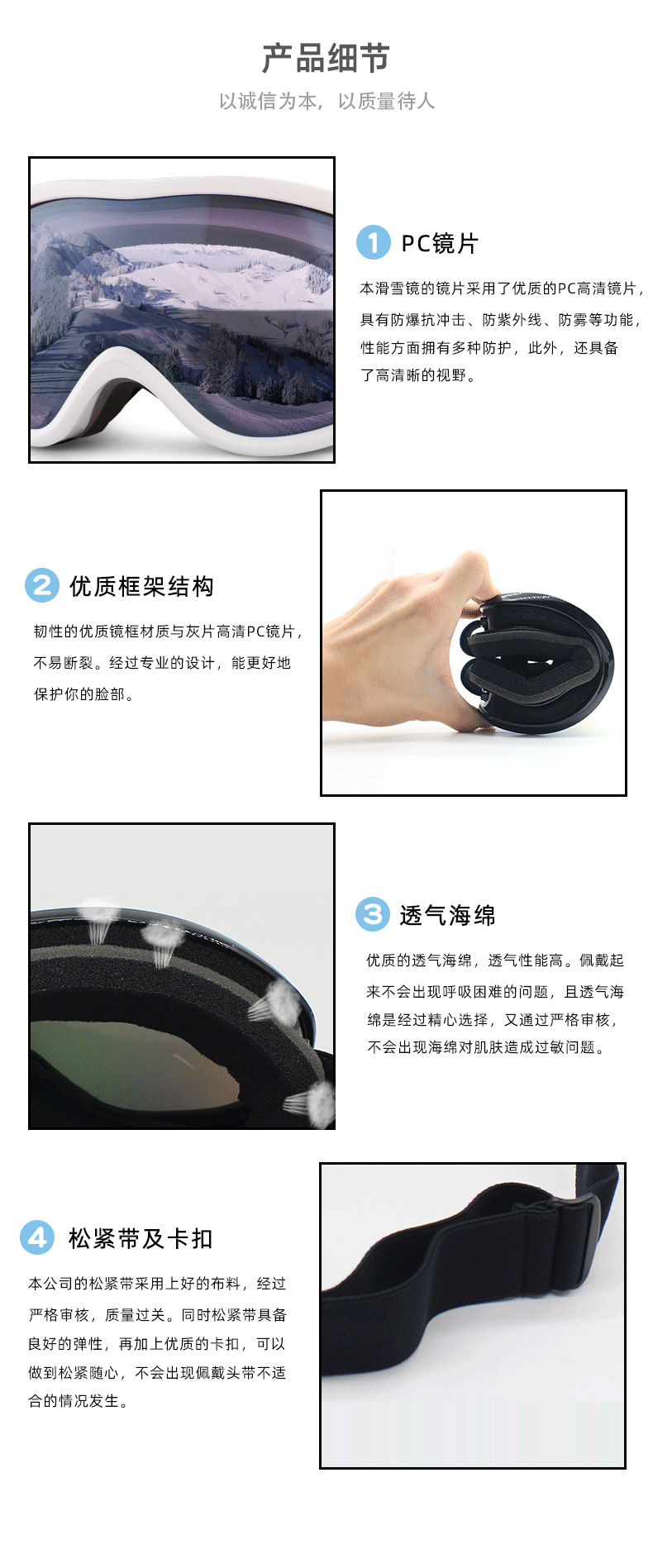 产品细节

以诚信为本，以质量待人

1 PC镜片

本滑雪镜的镜片采用了优质的PC高清镜片，具有防爆抗冲击、防紫外线、防雾等功能，性能方面拥有多种防护，此外，还具备了高清晰的视野。

2 优质框架结构

韧性的优质镜框材质与灰片高清PC镜片，不易断裂。经过专业的设计，能更好地保护你的脸部。

3 透气海绵

优质的透气海绵，透气性能高。佩戴起来不会出现呼吸困难的问题，且透气海绵是经过精心选择，又通过严格审核，不会出现海绵对肌肤造成过敏问题。

4 松紧带及卡扣

本公司的松紧带采用上好的布料，经过严格审核，质量过关。同时松紧带具备良好的弹性，再加上优质的卡扣，可以做到松紧随心，不会出现佩戴头带不适合的情况发生。