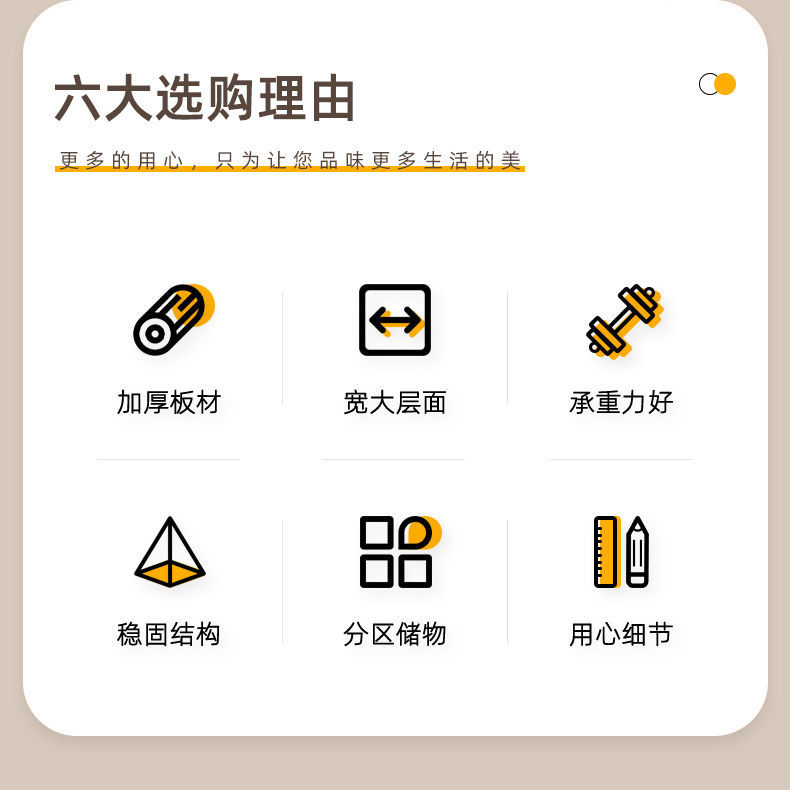 六大选购理由

更多的用心，只为让您品味更多生活的美

加厚板材

宽大层面

承重力好

稳固结构

分区储物

用心细节