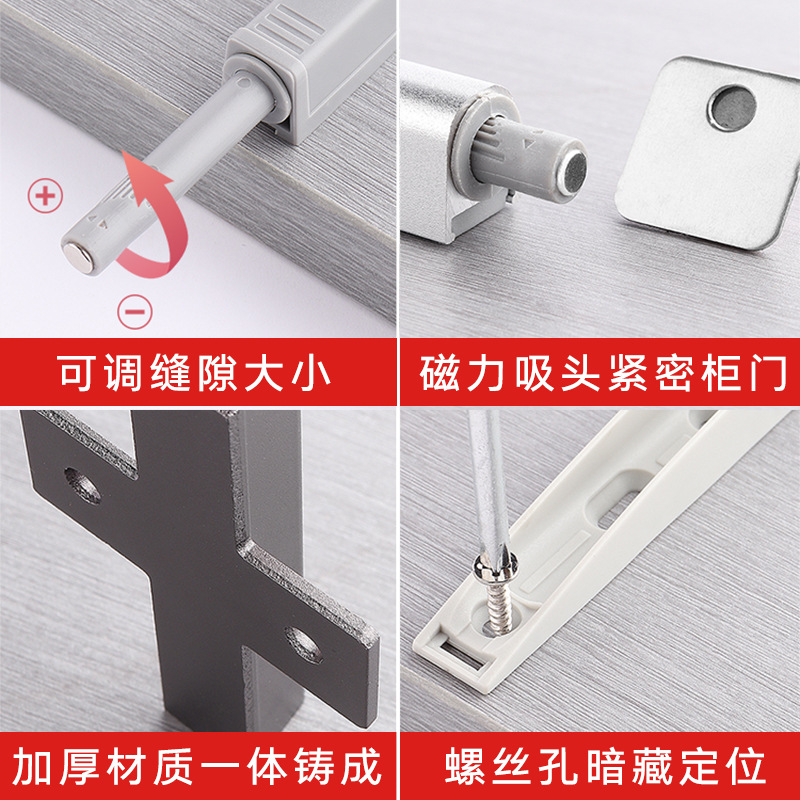 +

−

可调缝隙大小

磁力吸头紧密柜门

加厚材质一体铸成

螺丝孔暗藏定位