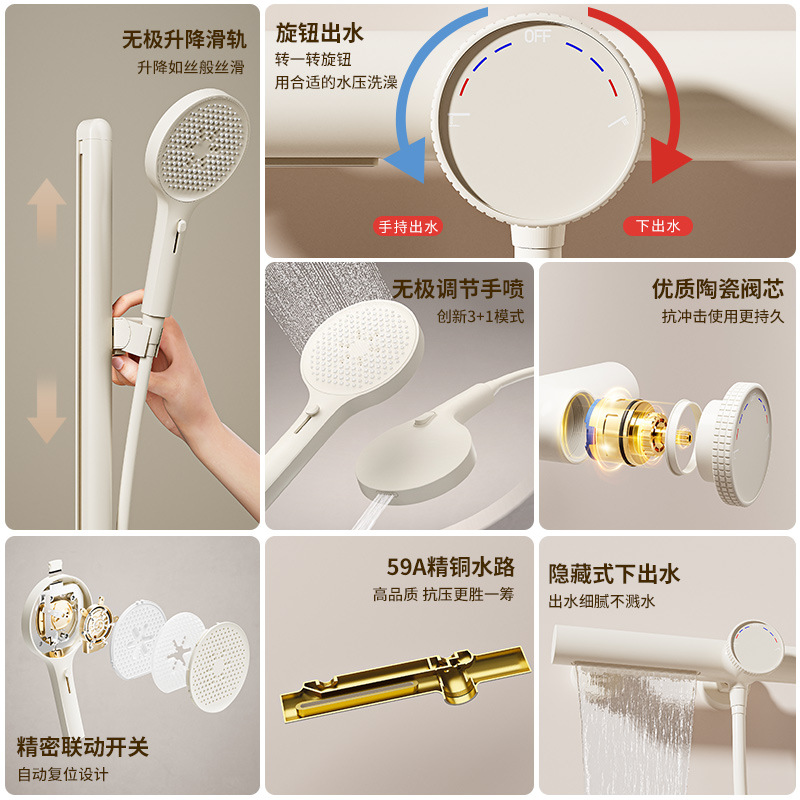 无极升降滑轨
升降如丝般丝滑

旋钮出水
转一转旋钮
用合适的水压洗澡

OFF

手持出水

下出水

无极调节手喷
创新3+1模式

优质陶瓷阀芯
抗冲击使用更持久

精密联动开关
自动复位设计

59A精铜水路
高品质 抗压更胜一筹

隐藏式下出水
出水细腻不溅水