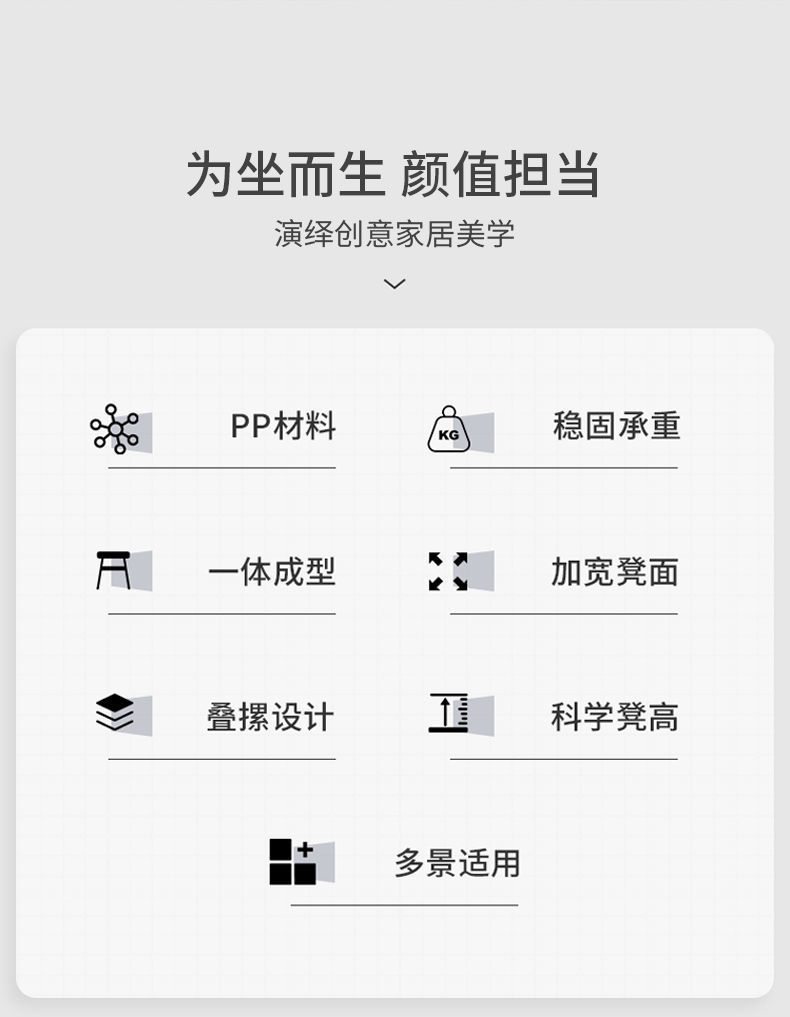 为坐而生 颜值担当

演绎创意家居美学

PP材料

KG

稳固承重

一体成型

加宽凳面

叠摞设计

科学凳高

多景适用