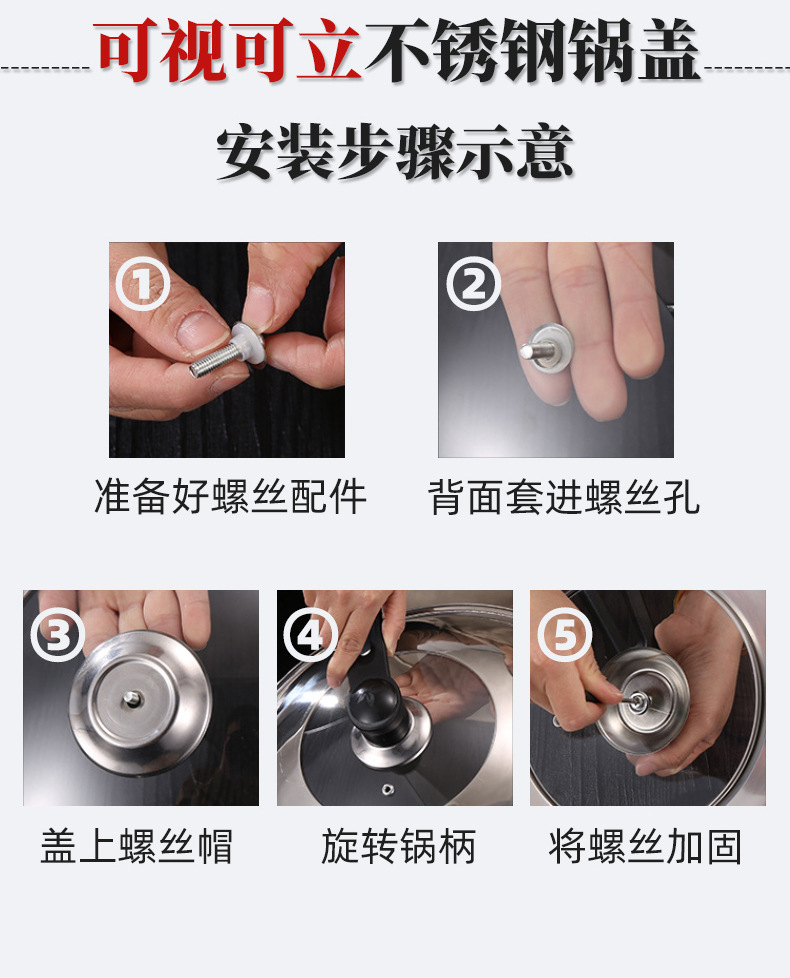 可视可立不锈钢锅盖

安装步骤示意

①
准备好螺丝配件

②
背面套进螺丝孔

③
盖上螺丝帽

④
旋转锅柄

⑤
将螺丝加固