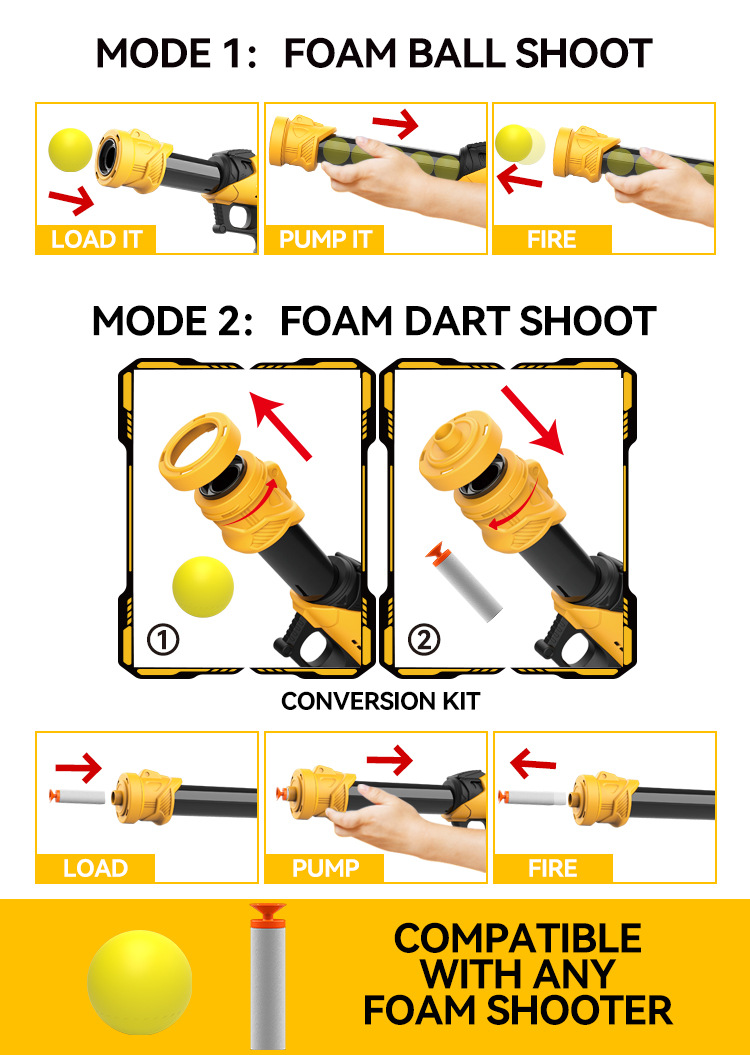 MODE 1: FOAM BALL SHOOT

LOAD IT

PUMP IT

FIRE

MODE 2: FOAM DART SHOOT

①

②

CONVERSION KIT

LOAD

PUMP

FIRE

COMPATIBLE WITH ANY FOAM SHOOTER