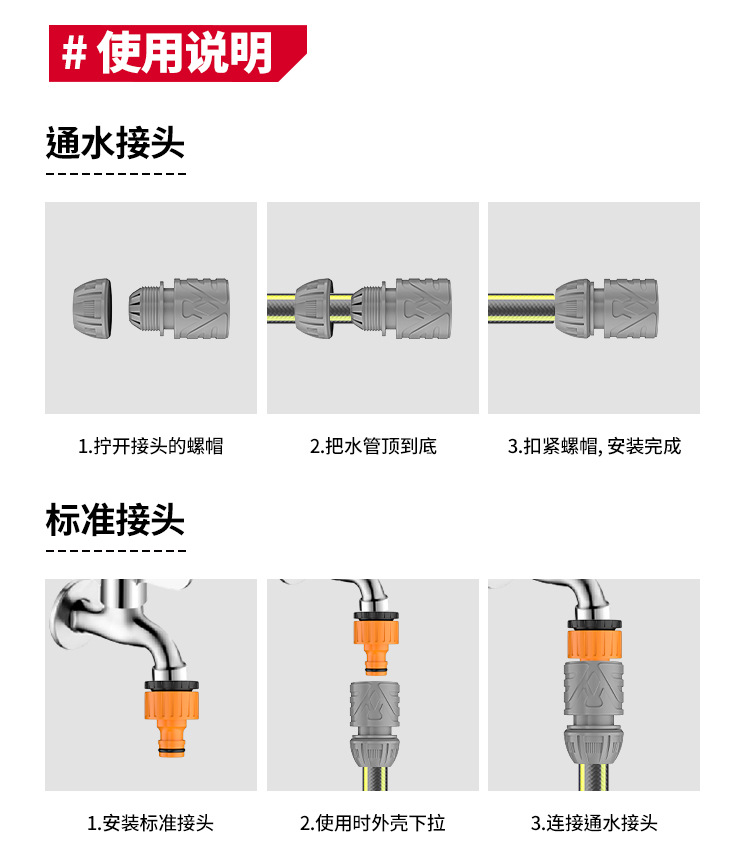 # 使用说明

通水接头

1.拧开接头的螺帽

2.把水管顶到底

3.扣紧螺帽, 安装完成

标准接头

1.安装标准接头

2.使用时外壳下拉

3.连接通水接头