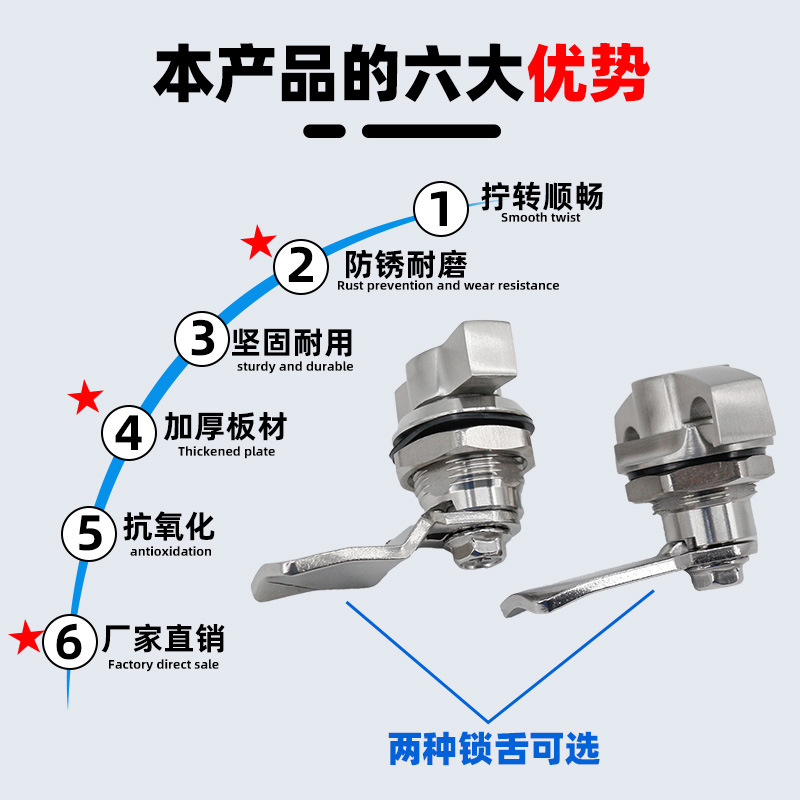 本产品的六大优势

1 拧转顺畅
Smooth twist

2 防锈耐磨
Rust prevention and wear resistance

3 坚固耐用
sturdy and durable

4 加厚板材
Thickened plate

5 抗氧化
antioxidation

6 厂家直销
Factory direct sale

两种锁舌可选