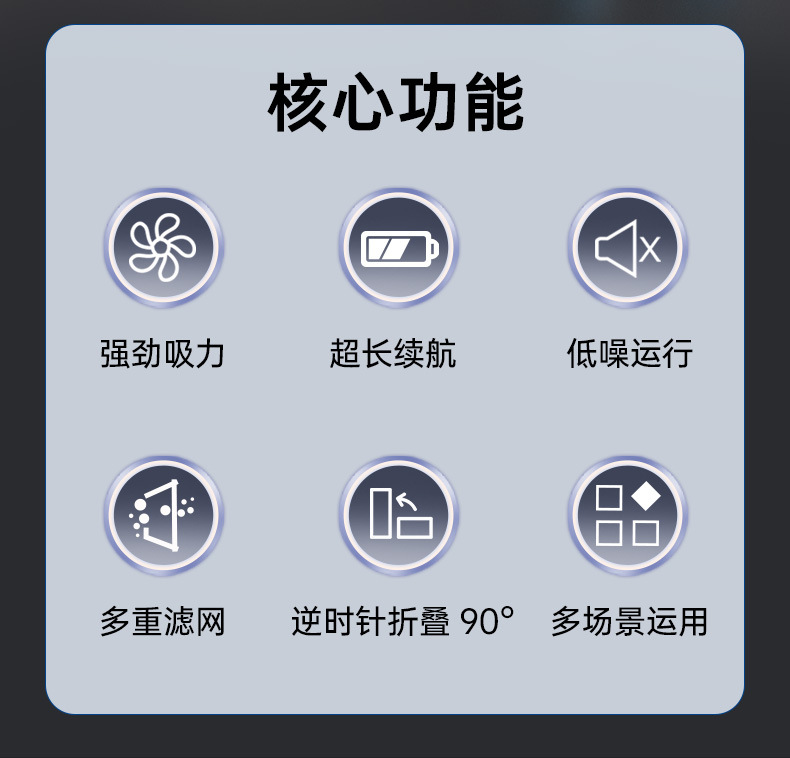 核心功能

强劲吸力

超长续航

低噪运行

多重滤网

逆时针折叠90°

多场景运用