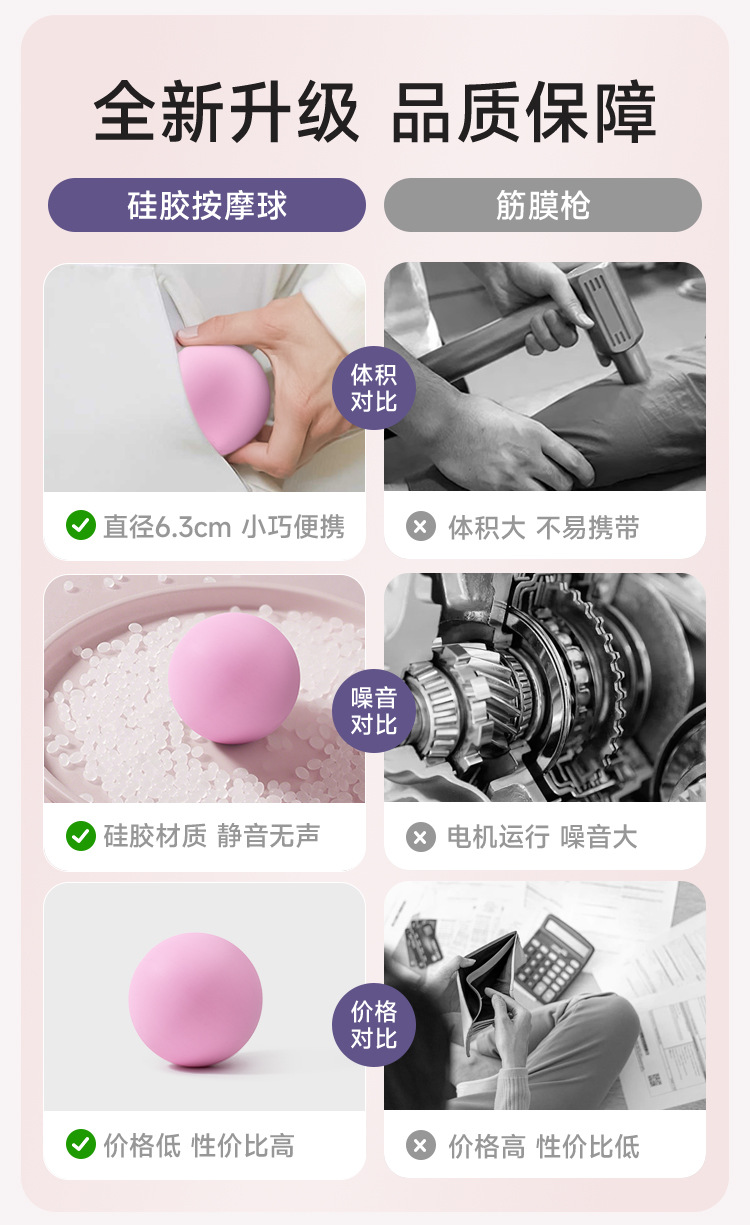 全新升级 品质保障

硅胶按摩球

筋膜枪

体积对比

直径6.3cm 小巧便携

体积大 不易携带

噪音对比

硅胶材质 静音无声

电机运行 噪音大

价格对比

价格低 性价比高

价格高 性价比低