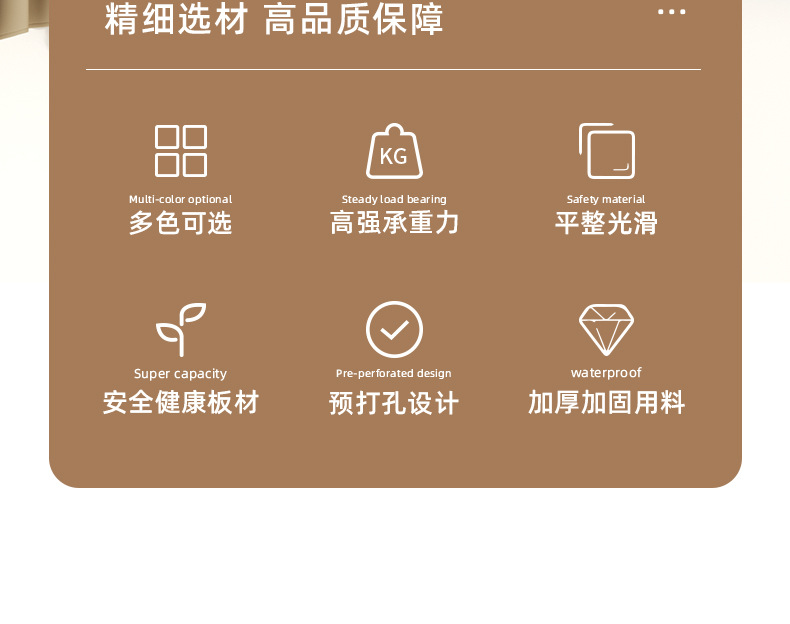 精细选材 高品质保障 ...

KG

Multi-color optional
多色可选

Steady load bearing
高强承重力

Safety material
平整光滑

Super capacity
安全健康板材

Pre-perforated design
预打孔设计

waterproof
加厚加固用料