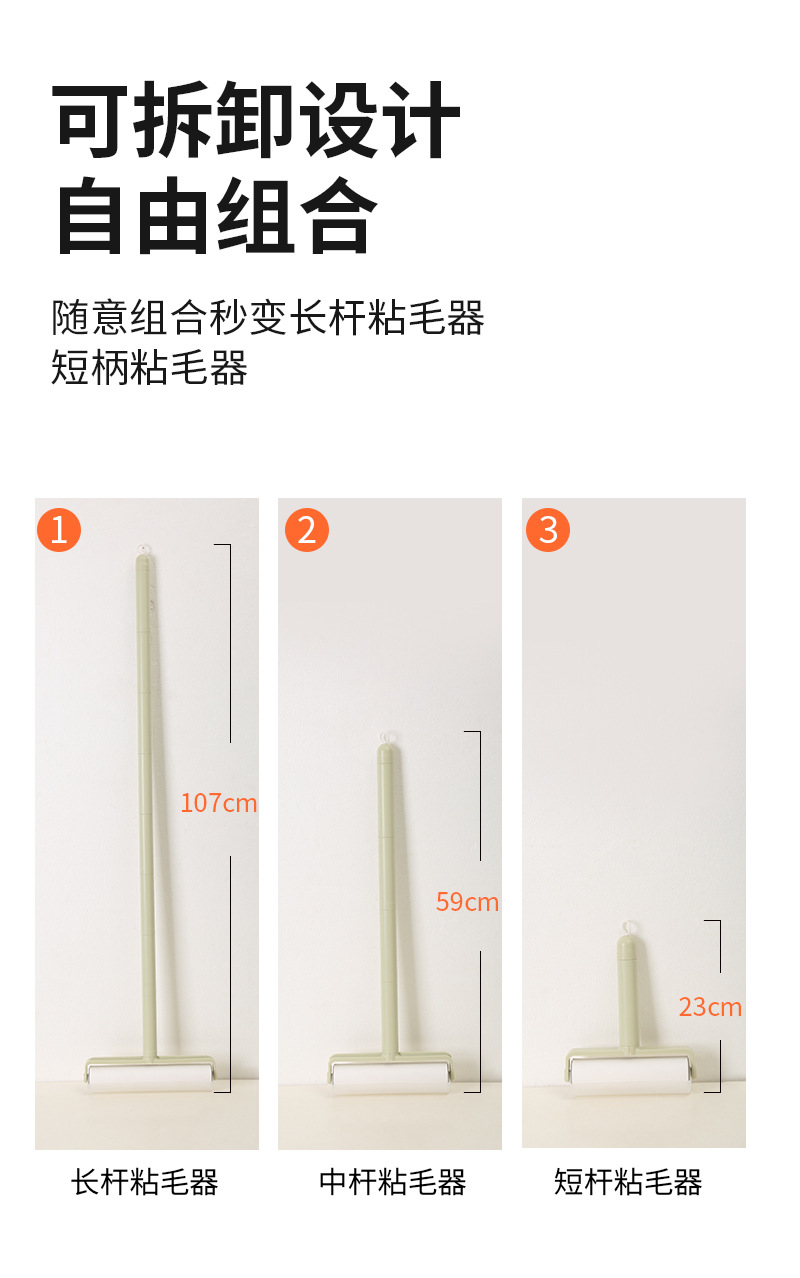 可拆卸设计
自由组合

随意组合秒变长杆粘毛器
短柄粘毛器

1
107cm
长杆粘毛器

2
59cm
中杆粘毛器

3
23cm
短杆粘毛器