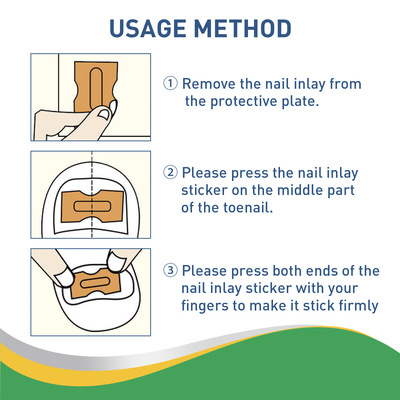 USAGE METHOD

① Remove the nail inlay from the protective plate.

② Please press the nail inlay sticker on the middle part of the toenail.

③ Please press both ends of the nail inlay sticker with your fingers to make it stick firmly