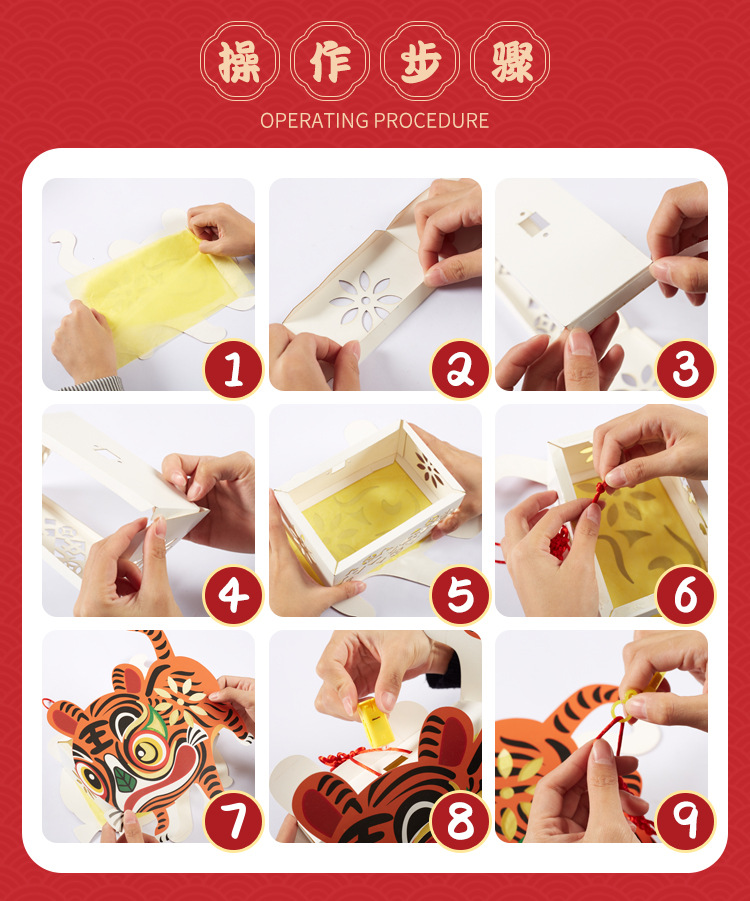 操作步骤
OPERATING PROCEDURE

1
2
3
4
5
6
7
8
9