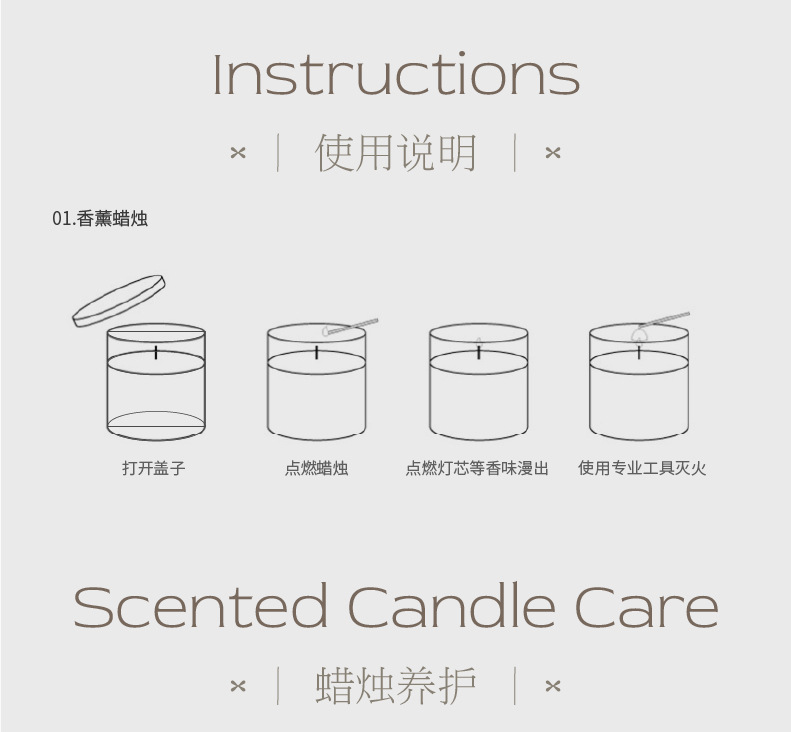 Instructions

× | 使用说明 | ×

01.香薰蜡烛

打开盖子

点燃蜡烛

点燃灯芯等香味漫出

使用专业工具灭火

Scented Candle Care

× | 蜡烛养护 | ×