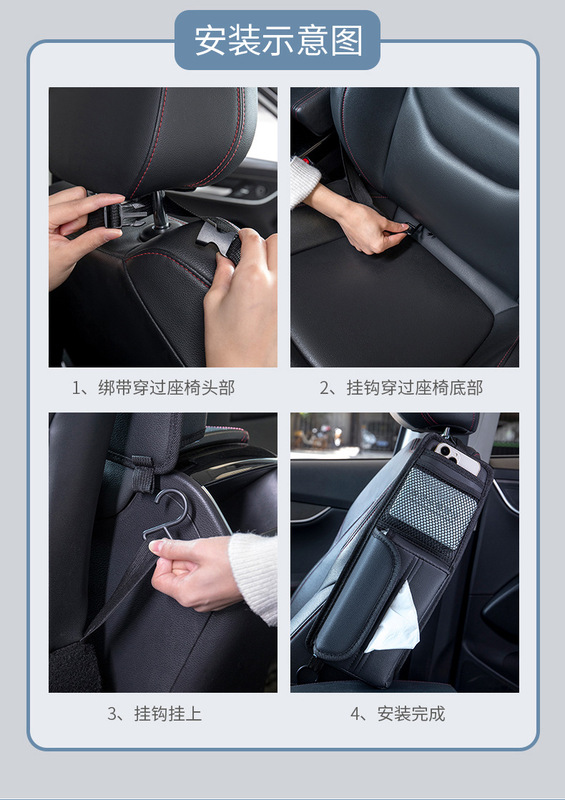 安装示意图

1、绑带穿过座椅头部

2、挂钩穿过座椅底部

3、挂钩挂上

4、安装完成