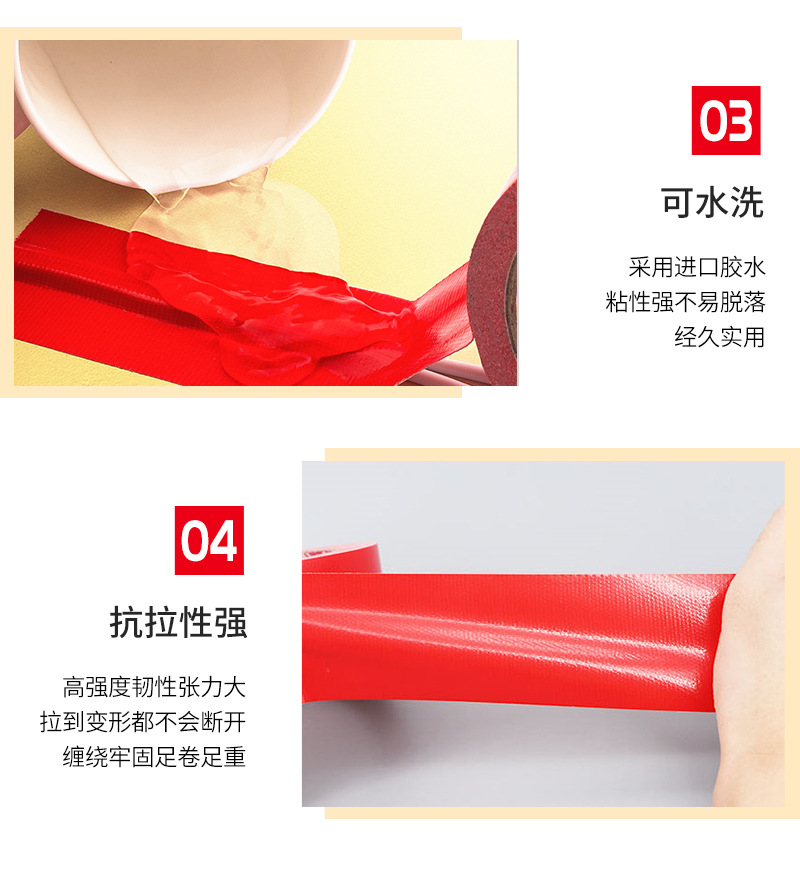 03

可水洗

采用进口胶水
粘性强不易脱落
经久实用

04

抗拉性强

高强度韧性张力大
拉到变形都不会断开
缠绕牢固足卷足重