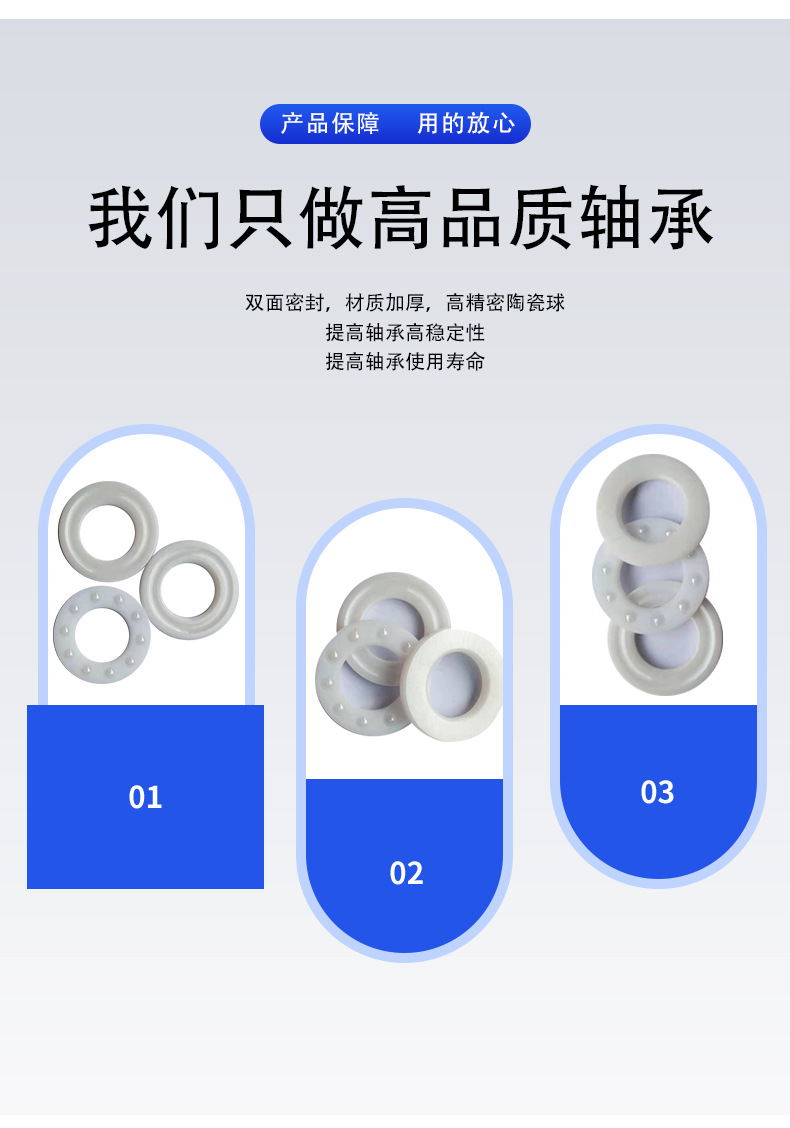 产品保障　用的放心

我们只做高品质轴承

双面密封，材质加厚，高精密陶瓷球
提高轴承高稳定性
提高轴承使用寿命

01

02

03