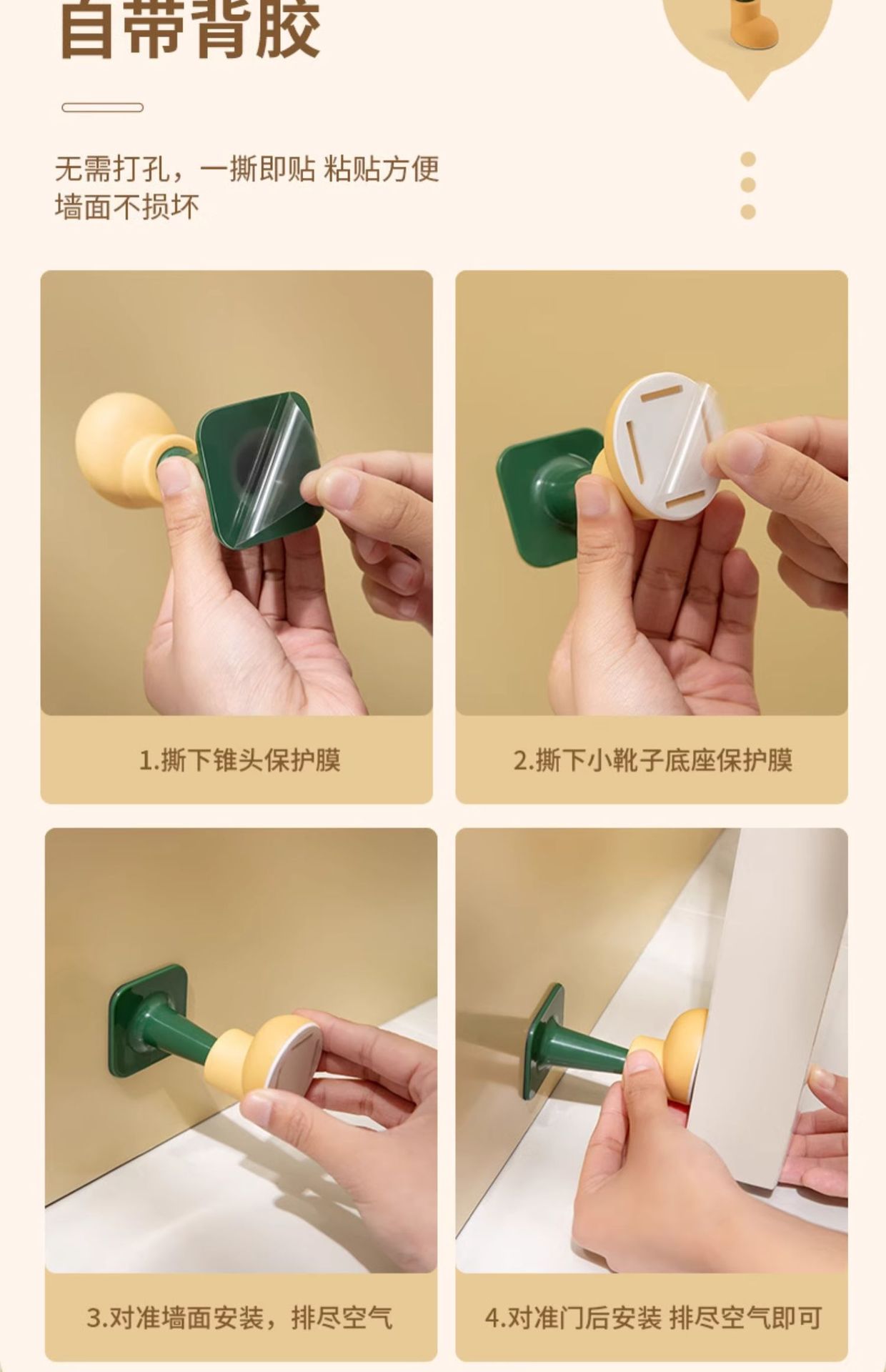 自带背胶

无需打孔，一撕即贴 粘贴方便
墙面不损坏

1.撕下锥头保护膜

2.撕下小靴子底座保护膜

3.对准墙面安装，排尽空气

4.对准门后安装 排尽空气即可