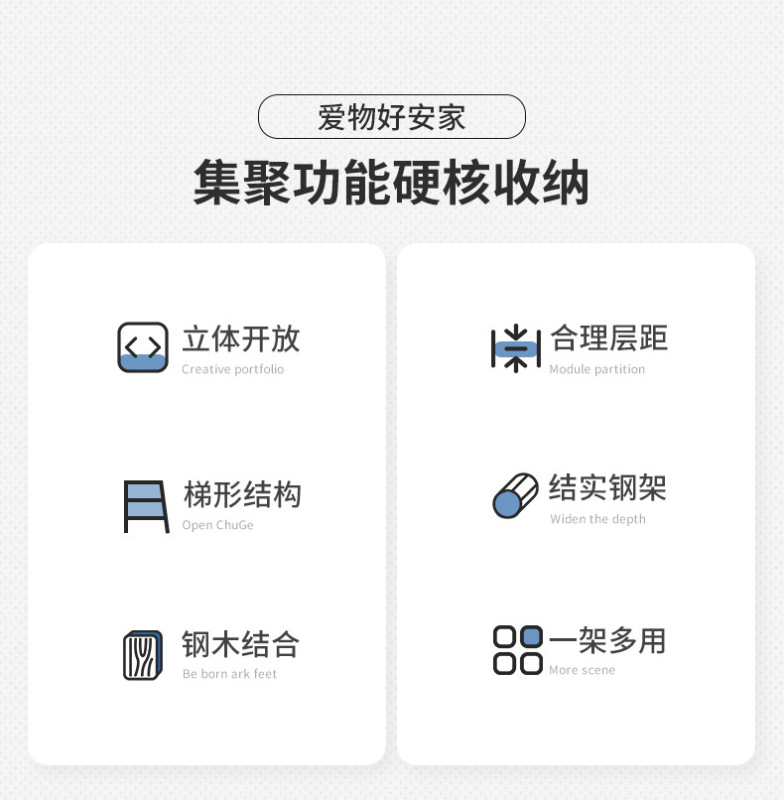 爱物好安家

集聚功能硬核收纳

立体开放
Creative portfolio

梯形结构
Open ChuGe

钢木结合
Be born ark feet

合理层距
Module partition

结实钢架
Widen the depth

一架多用
More scene