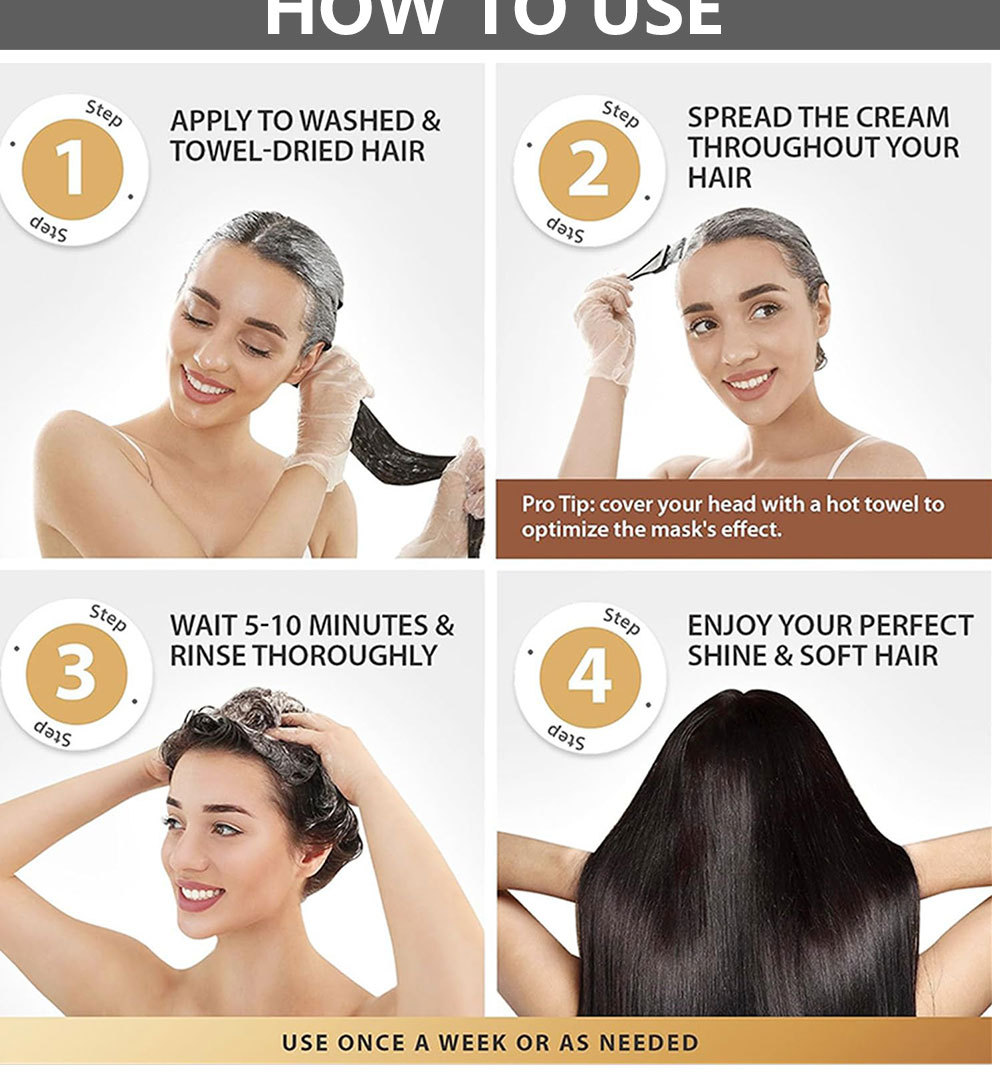 HOW TO USE

Step
1
Step
APPLY TO WASHED & TOWEL-DRIED HAIR

Step
2
Step
SPREAD THE CREAM THROUGHOUT YOUR HAIR

Pro Tip: cover your head with a hot towel to optimize the mask's effect.

Step
3
Step
WAIT 5-10 MINUTES & RINSE THOROUGHLY

Step
4
Step
ENJOY YOUR PERFECT SHINE & SOFT HAIR

USE ONCE A WEEK OR AS NEEDED