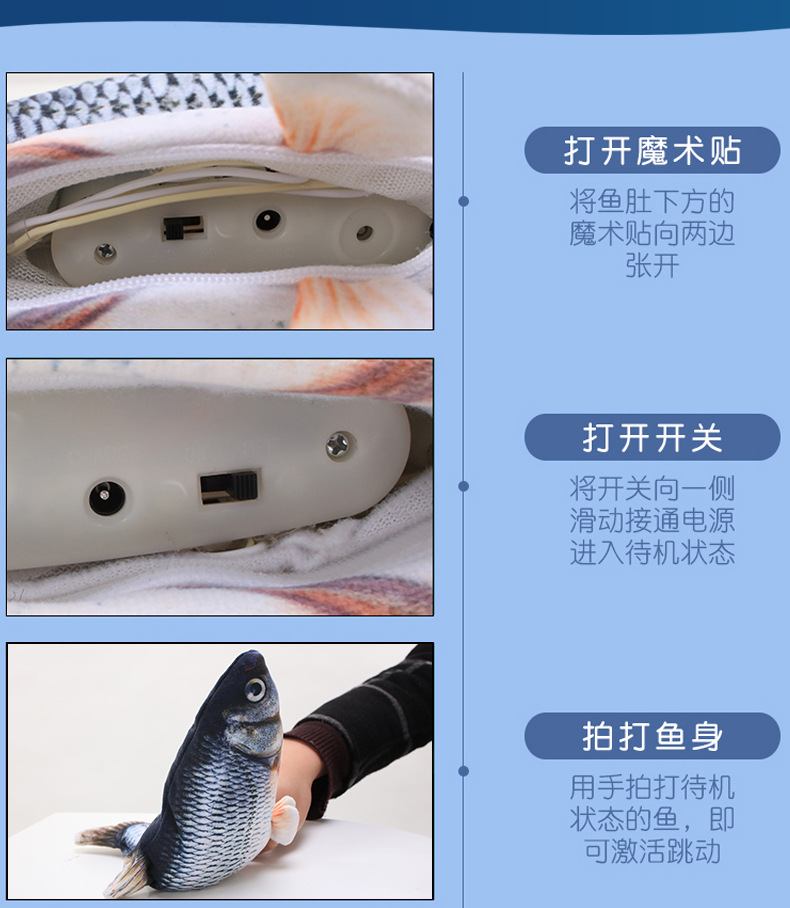 打开魔术贴

将鱼肚下方的魔术贴向两边张开

打开开关

将开关向一侧滑动接通电源进入待机状态

拍打鱼身

用手拍打待机状态的鱼，即可激活跳动