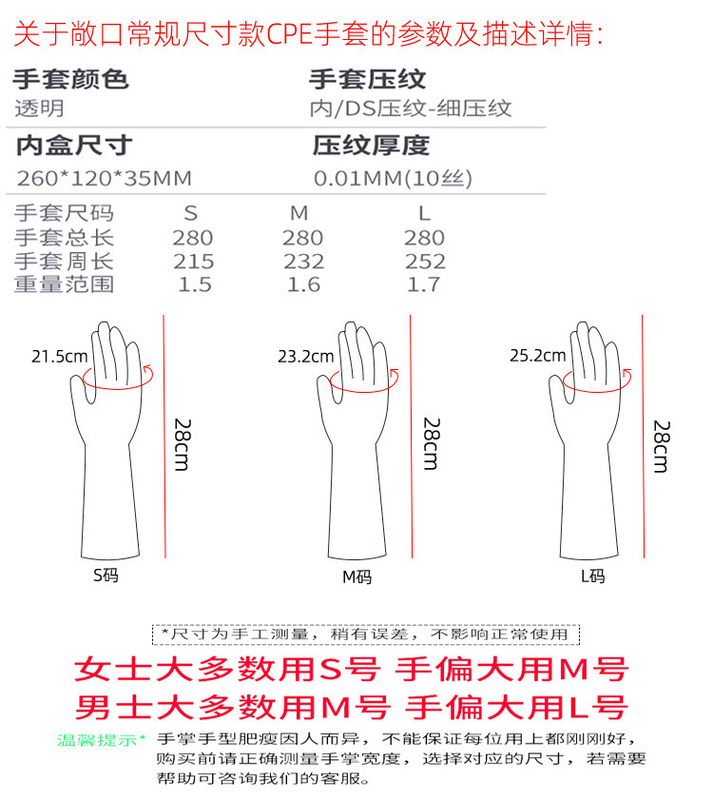 关于敞口常规尺寸款CPE手套的参数及描述详情:

手套颜色
透明

手套压纹
内/DS压纹-细压纹

内盒尺寸
260*120*35MM

压纹厚度
0.01MM(10丝)

| 手套尺码 | S | M | L |
|---|---|---|---|
| 手套总长 | 280 | 280 | 280 |
| 手套周长 | 215 | 232 | 252 |
| 重量范围 | 1.5 | 1.6 | 1.7 |

21.5cm
28cm
S码

23.2cm
28cm
M码

25.2cm
28cm
L码

*尺寸为手工测量，稍有误差，不影响正常使用

女士大多数用S号 手偏大用M号
男士大多数用M号 手偏大用L号

温馨提示* 手掌手型肥瘦因人而异，不能保证每位用上都刚刚好，购买前请正确测量手掌宽度，选择对应的尺寸，若需要帮助可咨询我们的客服。