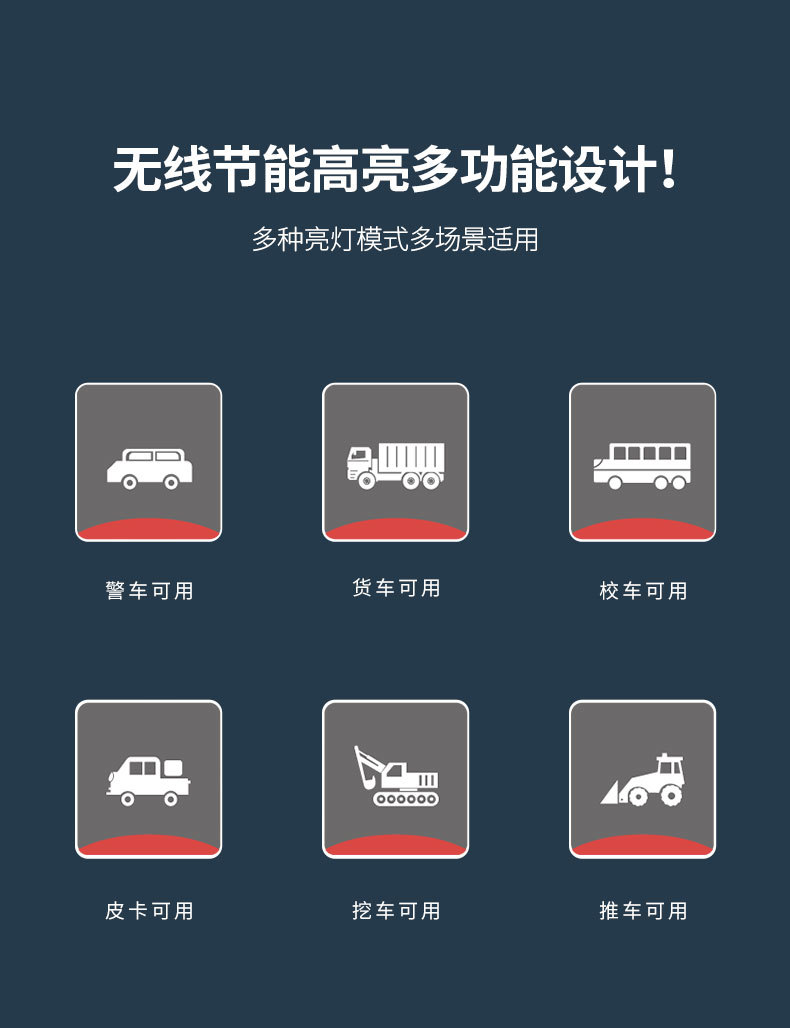 无线节能高亮多功能设计!

多种亮灯模式多场景适用

警车可用

货车可用

校车可用

皮卡可用

挖车可用

推车可用