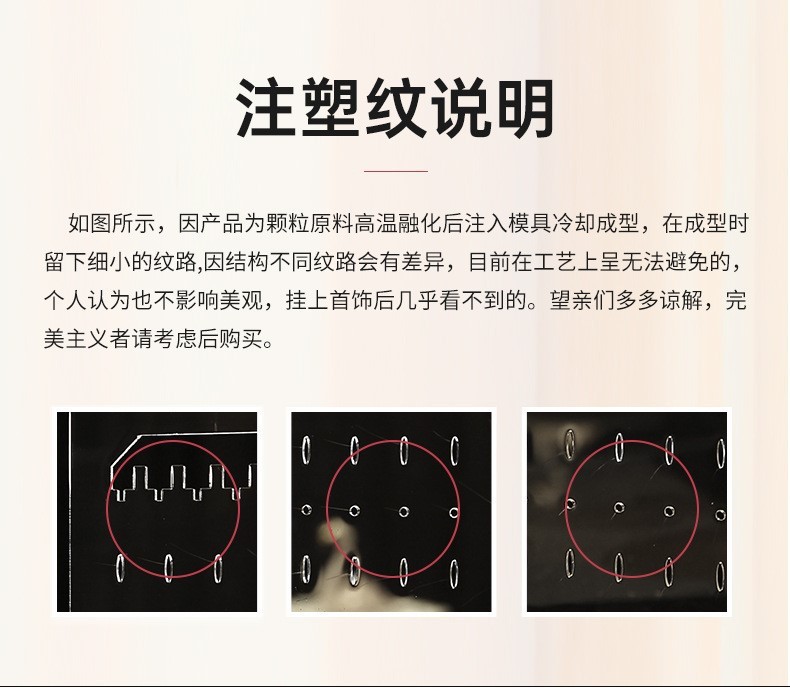 注塑纹说明

如图所示，因产品为颗粒原料高温融化后注入模具冷却成型，在成型时留下细小的纹路,因结构不同纹路会有差异，目前在工艺上呈无法避免的，个人认为也不影响美观，挂上首饰后几乎看不到的。望亲们多多谅解，完美主义者请考虑后购买。