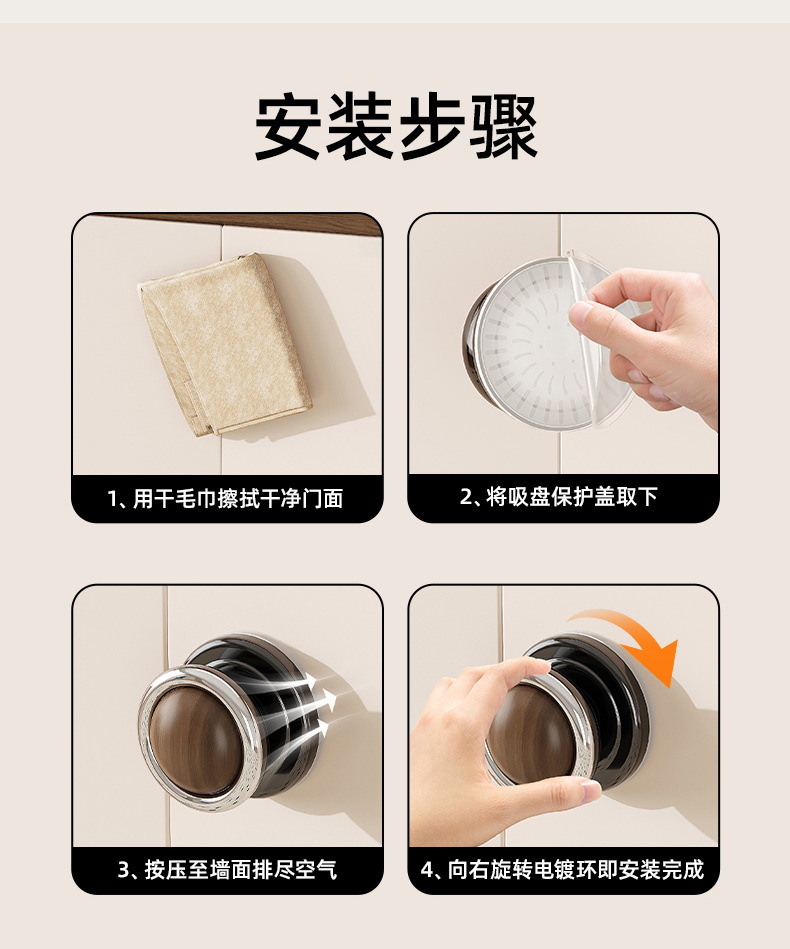 安装步骤

1、用干毛巾擦拭干净门面

2、将吸盘保护盖取下

3、按压至墙面排尽空气

4、向右旋转电镀环即安装完成