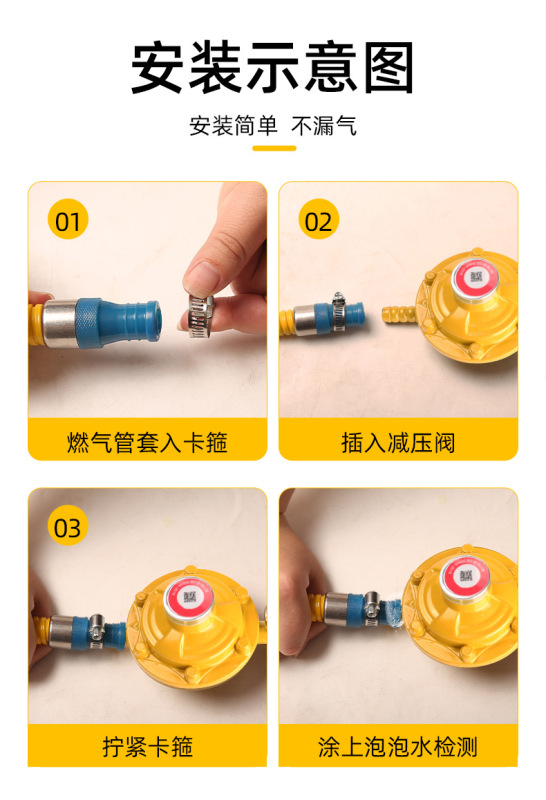 安装示意图

安装简单 不漏气

01

燃气管套入卡箍

02

插入减压阀

03

拧紧卡箍

涂上泡泡水检测