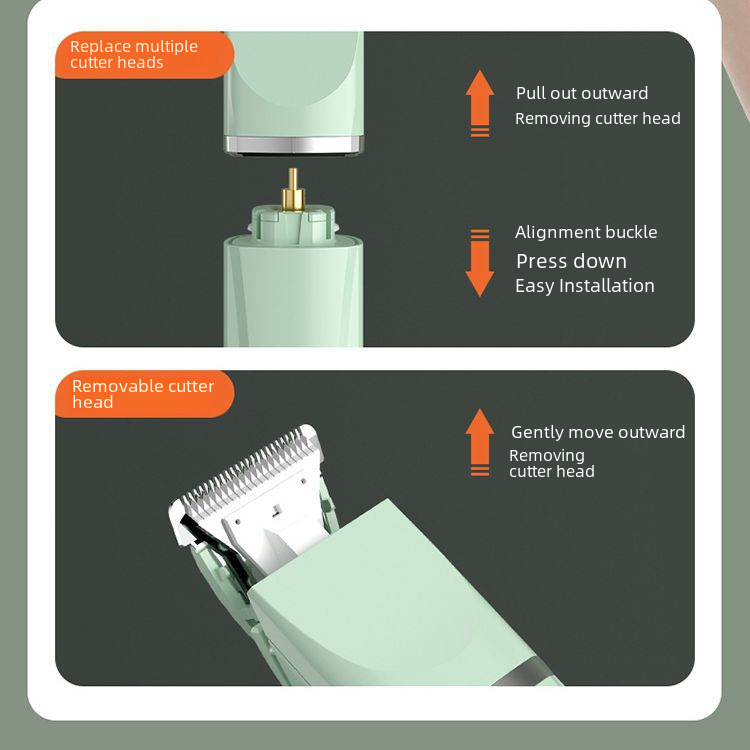 Replace multiple cutter heads

Pull out outward
Removing cutter head

Alignment buckle
Press down
Easy Installation

Removable cutter head

Gently move outward
Removing cutter head