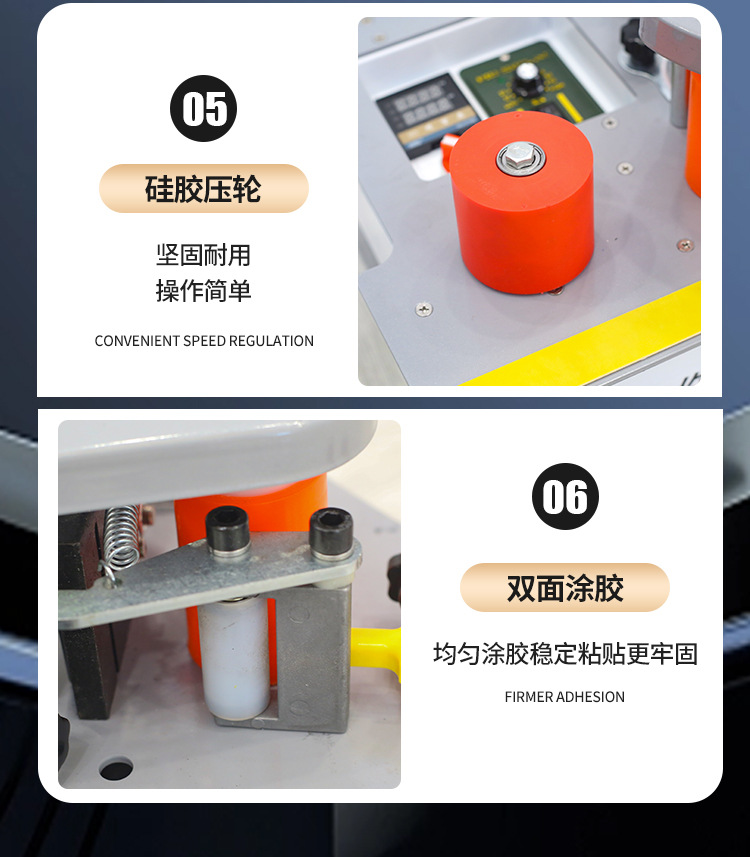 05

硅胶压轮

坚固耐用
操作简单

CONVENIENT SPEED REGULATION

06

双面涂胶

均匀涂胶稳定粘贴更牢固

FIRMER ADHESION