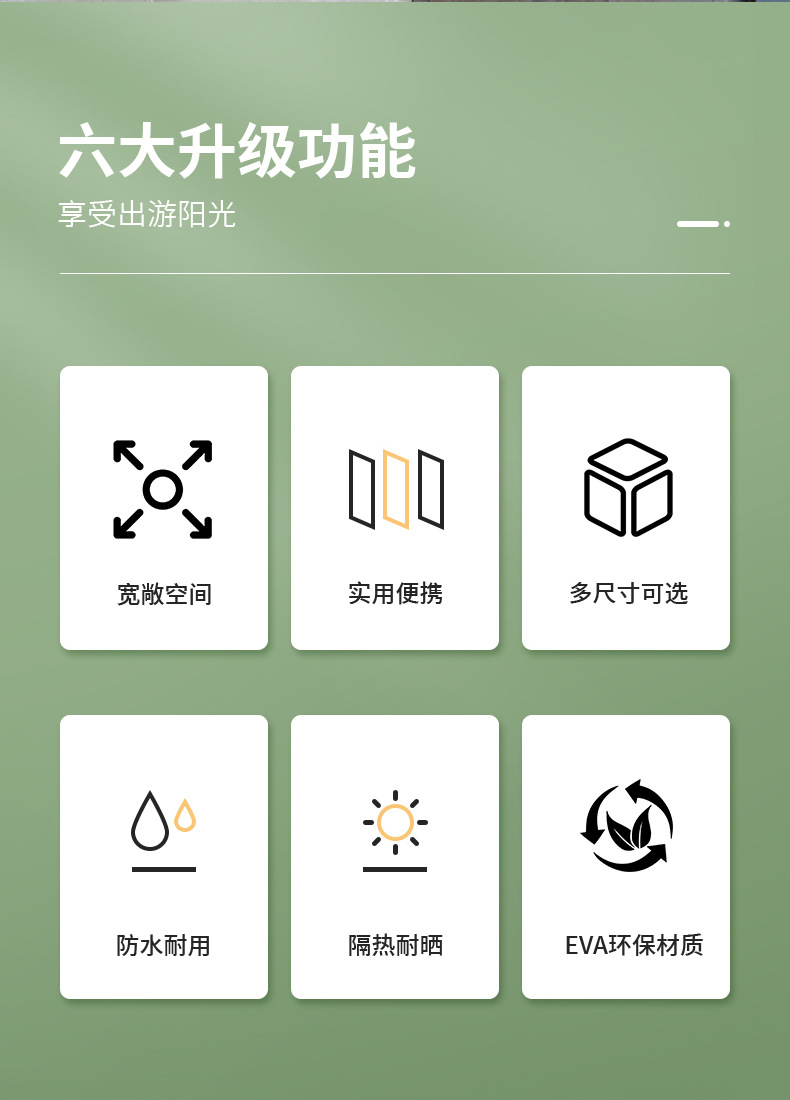 六大升级功能

享受出游阳光

宽敞空间

实用便携

多尺寸可选

防水耐用

隔热耐晒

EVA环保材质