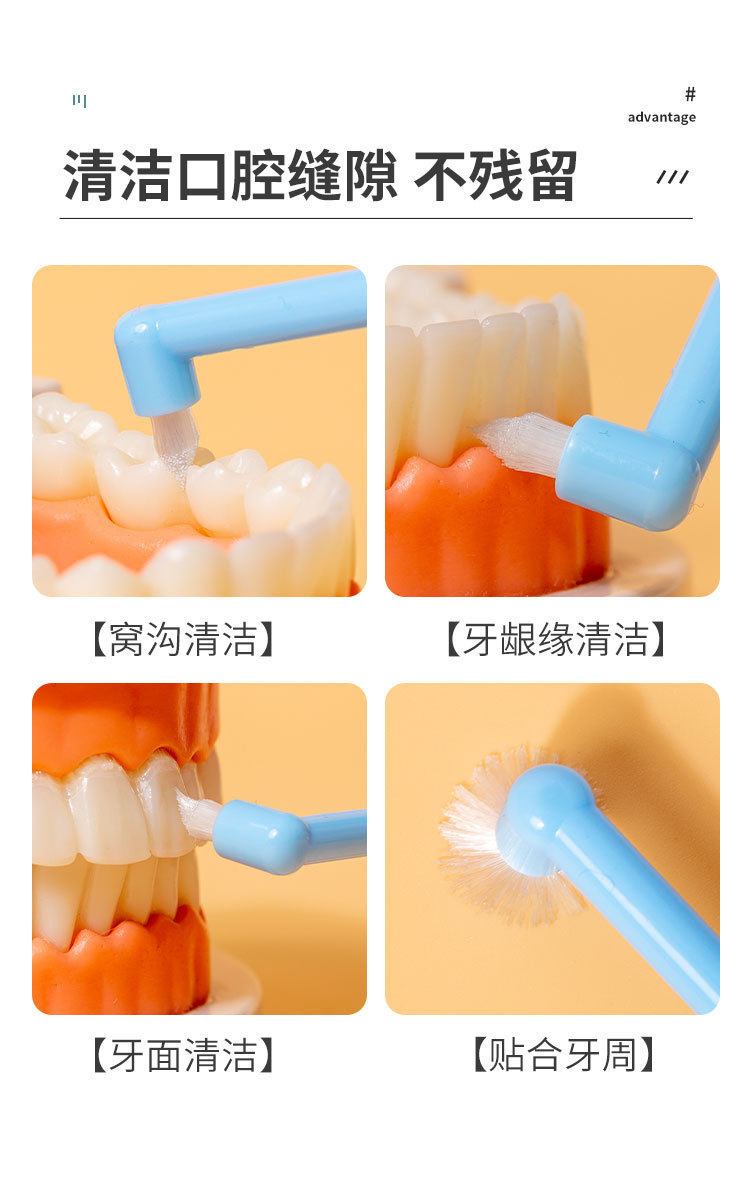 #
advantage

清洁口腔缝隙 不残留

【窝沟清洁】

【牙龈缘清洁】

【牙面清洁】

【贴合牙周】